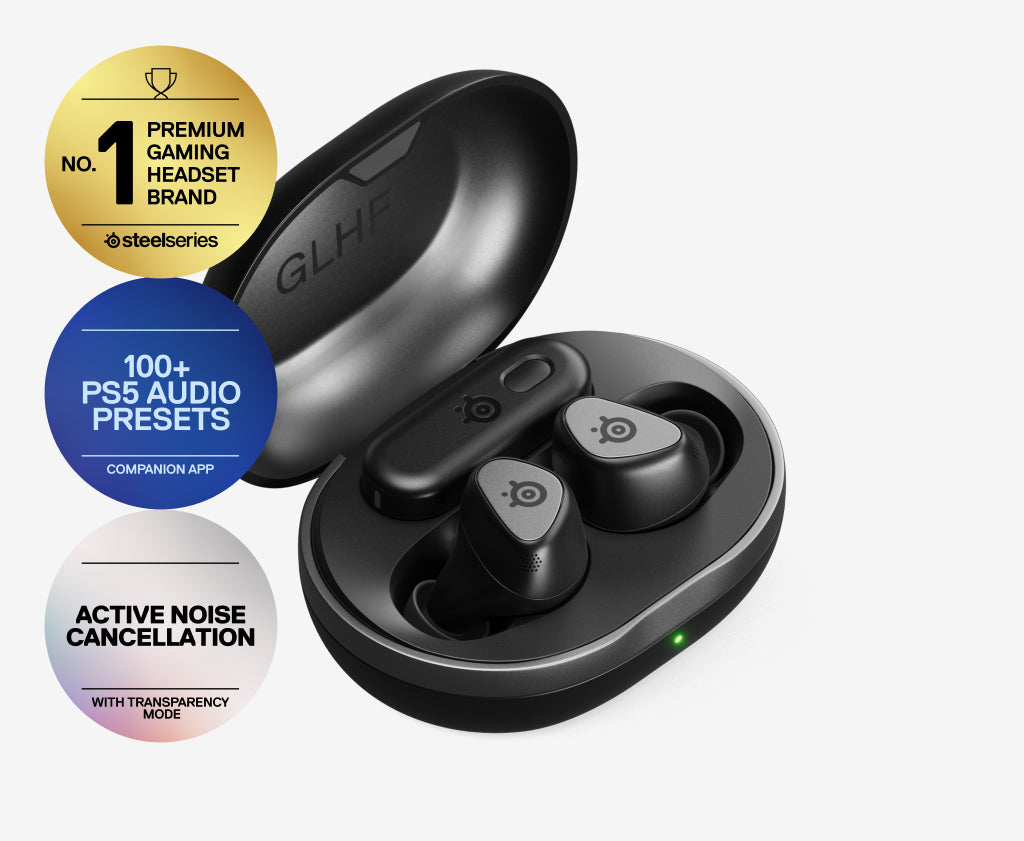 NO. 1 PREMIUM GAMING HEADSET BRAND

steelseries

100+ PS5 AUDIO PRESETS

COMPANION APP

ACTIVE NOISE CANCELLATION

WITH TRANSPARENCY MODE

GLHF