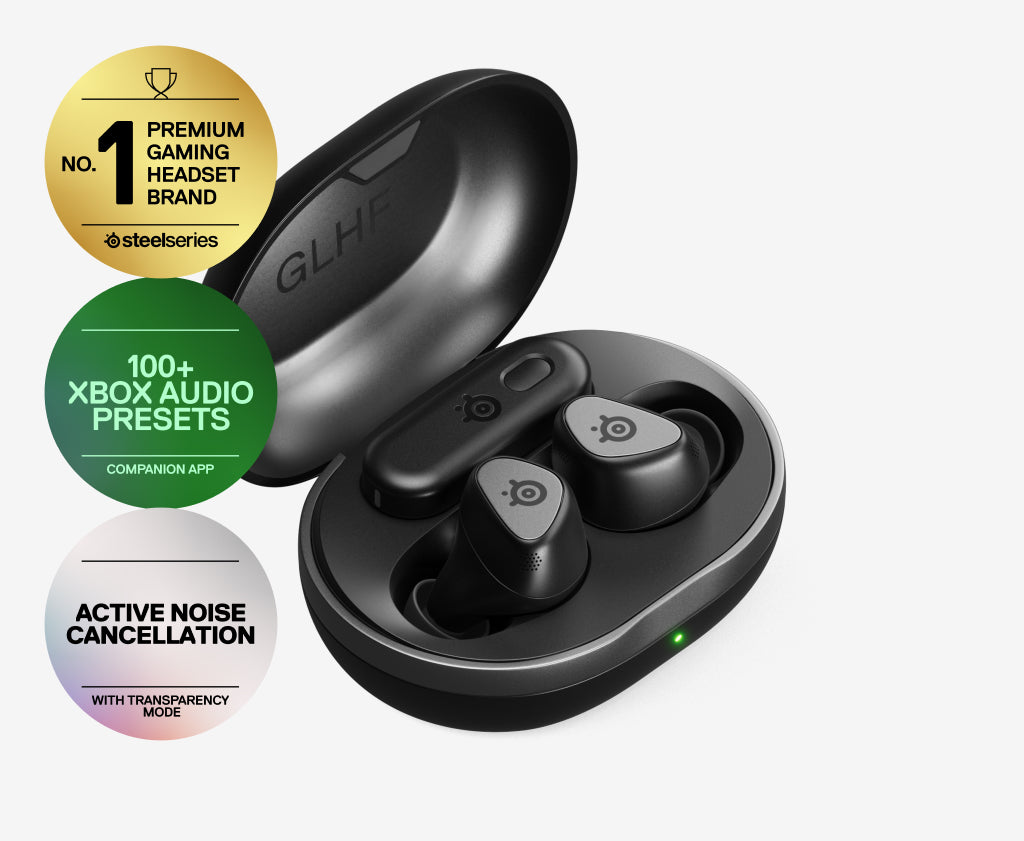 NO. 1 PREMIUM GAMING HEADSET BRAND

steelseries

100+ XBOX AUDIO PRESETS

COMPANION APP

ACTIVE NOISE CANCELLATION

WITH TRANSPARENCY MODE

GLHF