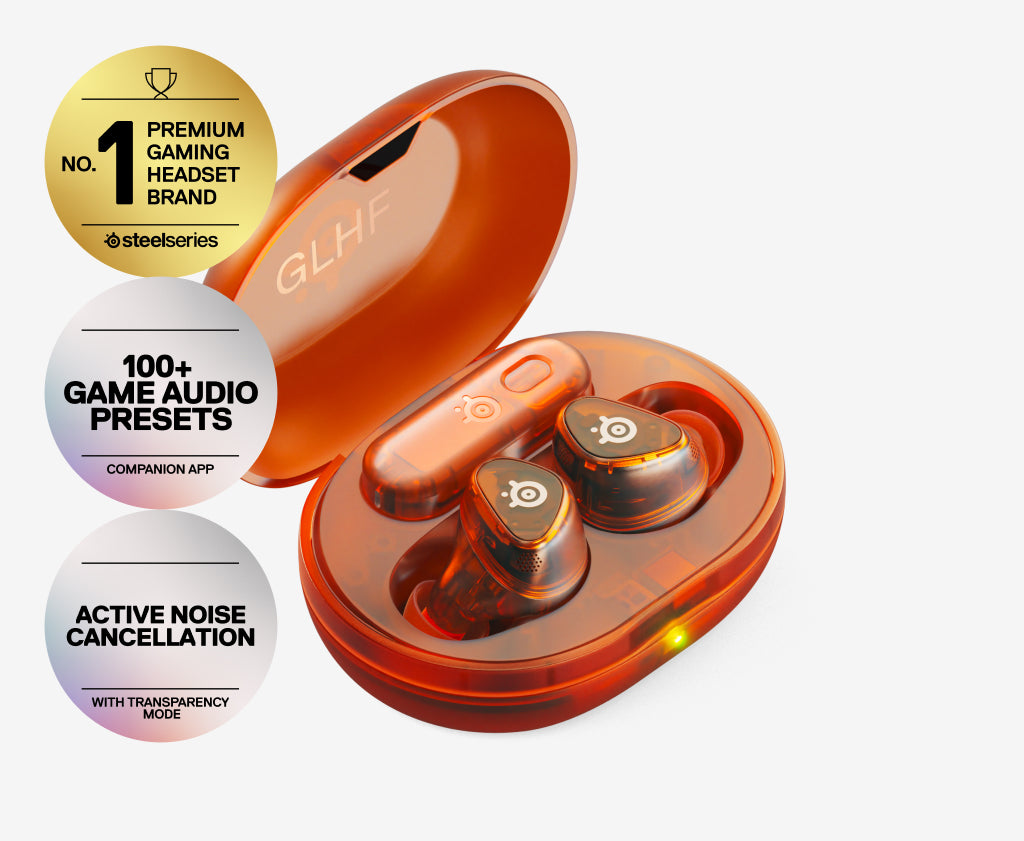 NO. 1 PREMIUM GAMING HEADSET BRAND

steelseries

100+ GAME AUDIO PRESETS

COMPANION APP

ACTIVE NOISE CANCELLATION

WITH TRANSPARENCY MODE

GLHF