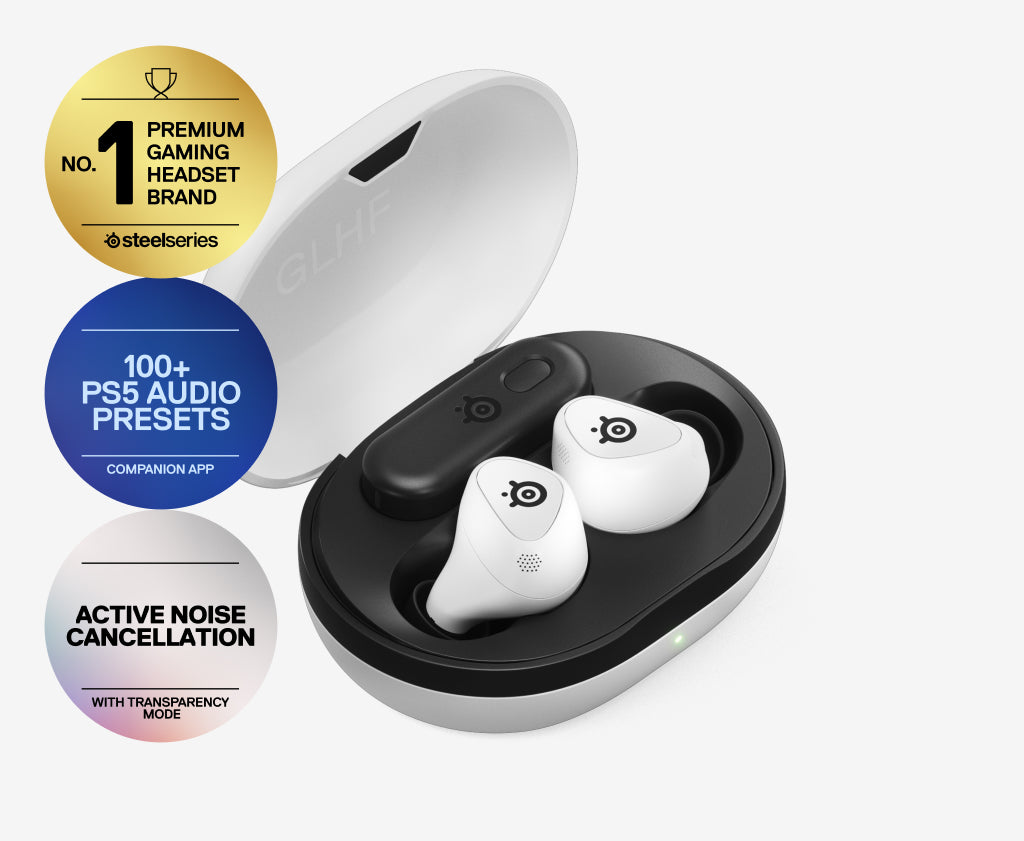 NO. 1 PREMIUM GAMING HEADSET BRAND

steelseries

100+ PS5 AUDIO PRESETS

COMPANION APP

ACTIVE NOISE CANCELLATION

WITH TRANSPARENCY MODE

GLHF