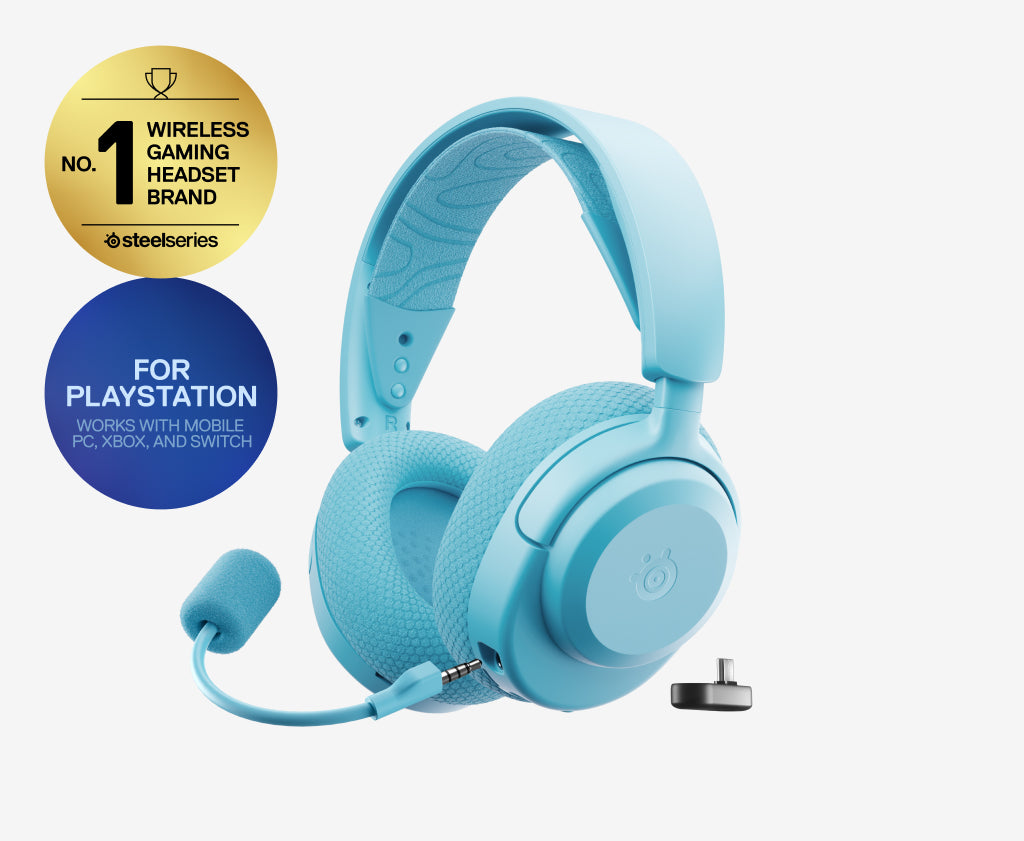 NO. 1 WIRELESS GAMING HEADSET BRAND

steelseries

FOR PLAYSTATION

WORKS WITH MOBILE PC, XBOX, AND SWITCH

R