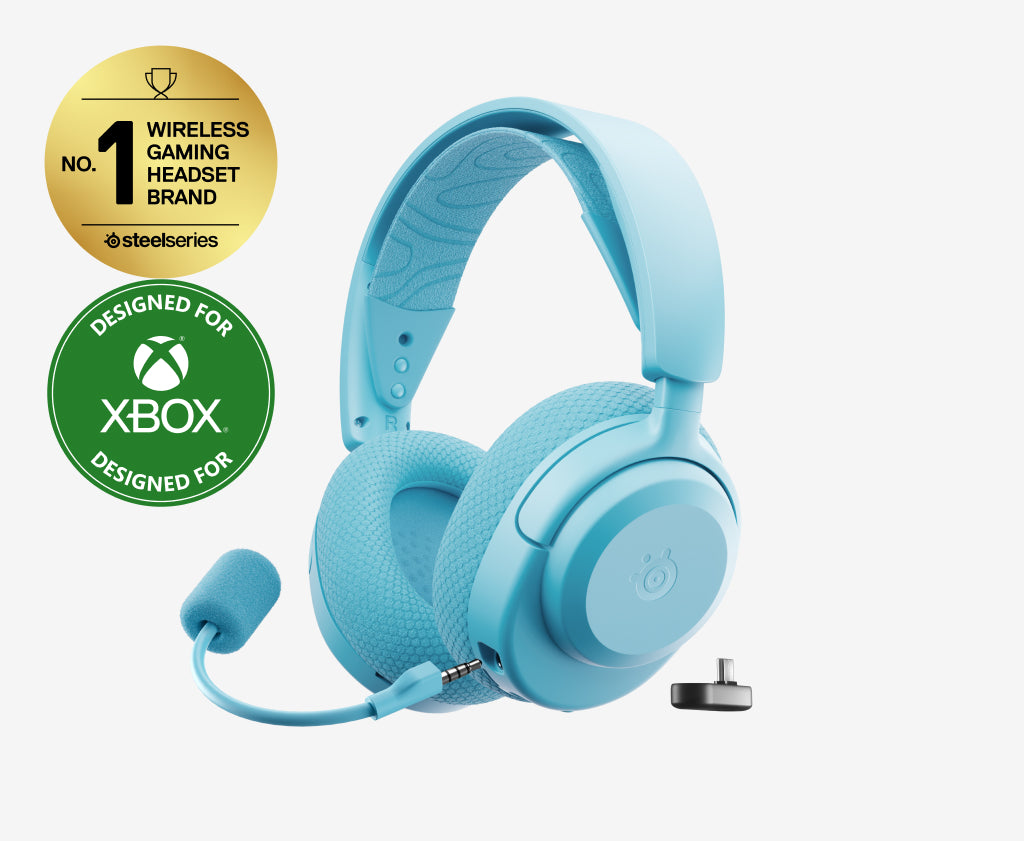 NO. 1 WIRELESS GAMING HEADSET BRAND
steelseries

DESIGNED FOR
XBOX
DESIGNED FOR

R