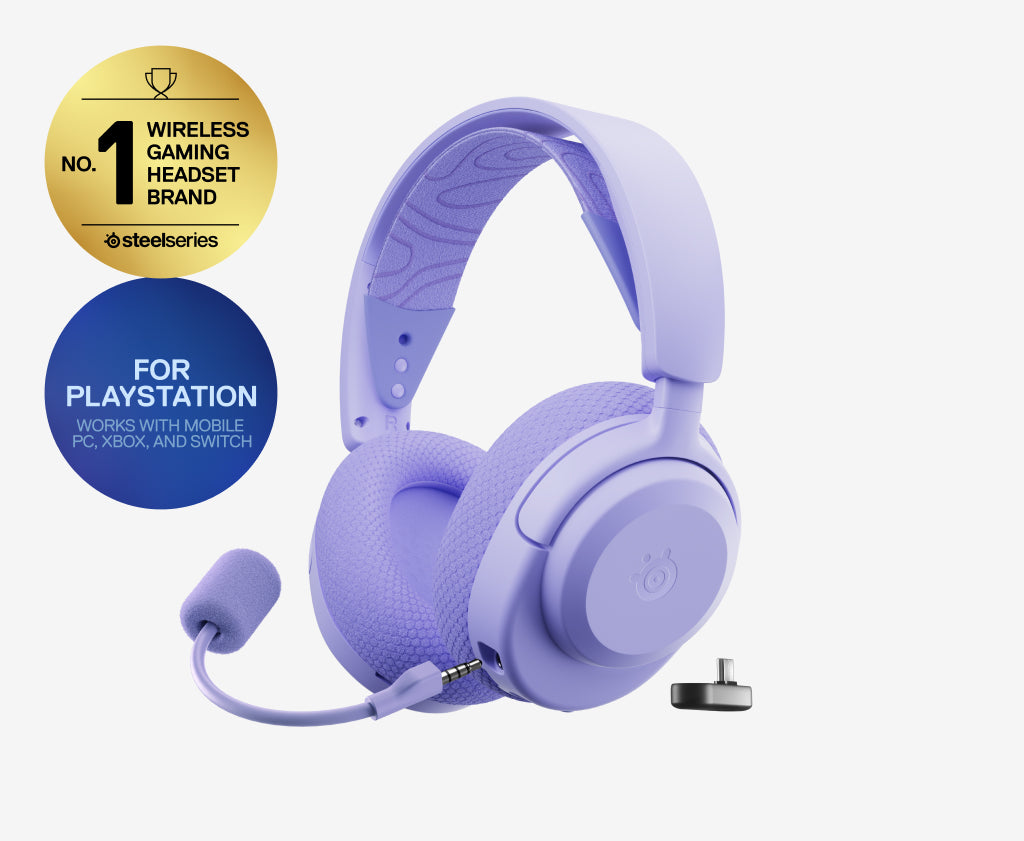 NO. 1 WIRELESS GAMING HEADSET BRAND

steelseries

FOR PLAYSTATION

WORKS WITH MOBILE PC, XBOX, AND SWITCH

R