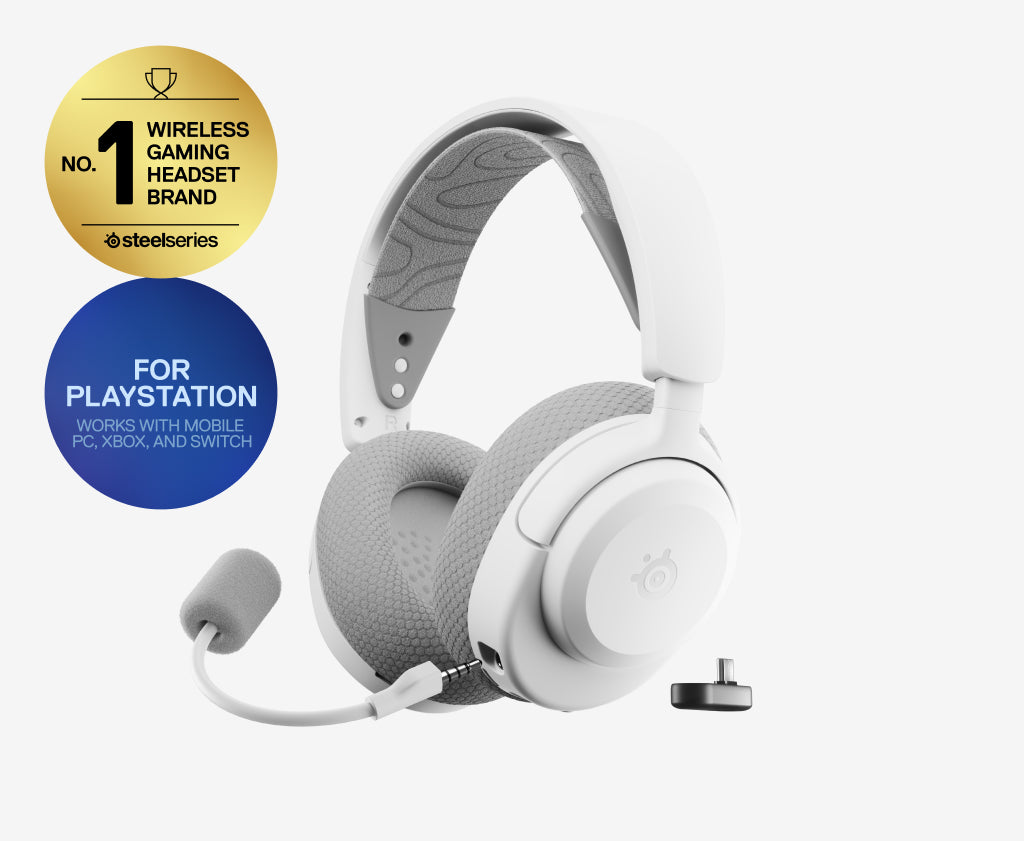 NO. 1 WIRELESS GAMING HEADSET BRAND

steelseries

FOR PLAYSTATION

WORKS WITH MOBILE PC, XBOX, AND SWITCH

R