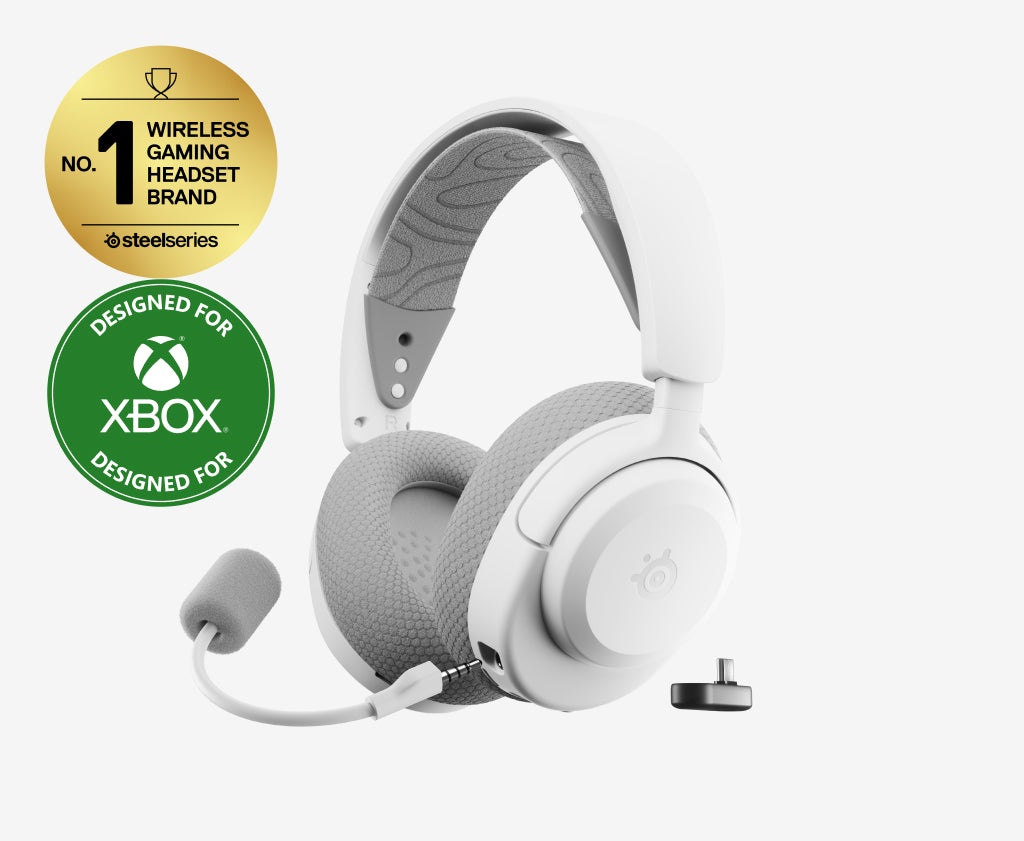 NO. 1 WIRELESS GAMING HEADSET BRAND

steelseries

DESIGNED FOR

XBOX

DESIGNED FOR

R