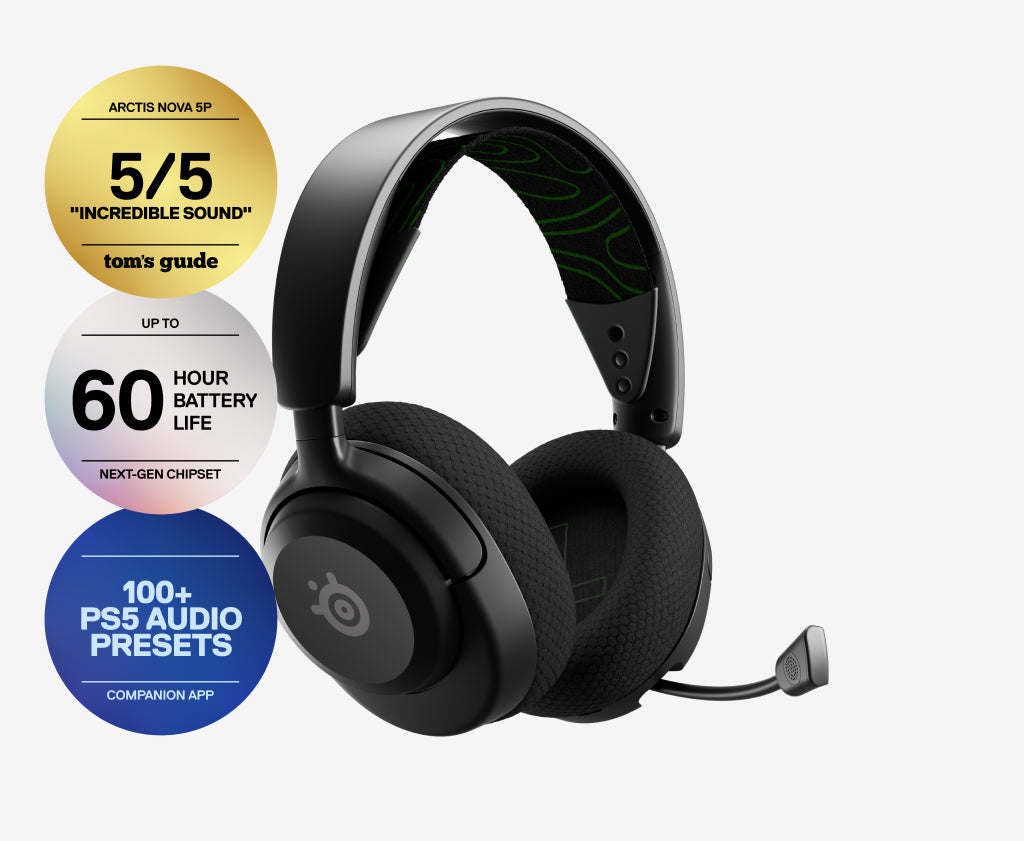 ARCTIS NOVA 5P

5/5
"INCREDIBLE SOUND"

tom's guide

UP TO

60 HOUR BATTERY LIFE

NEXT-GEN CHIPSET

100+
PS5 AUDIO
PRESETS

COMPANION APP