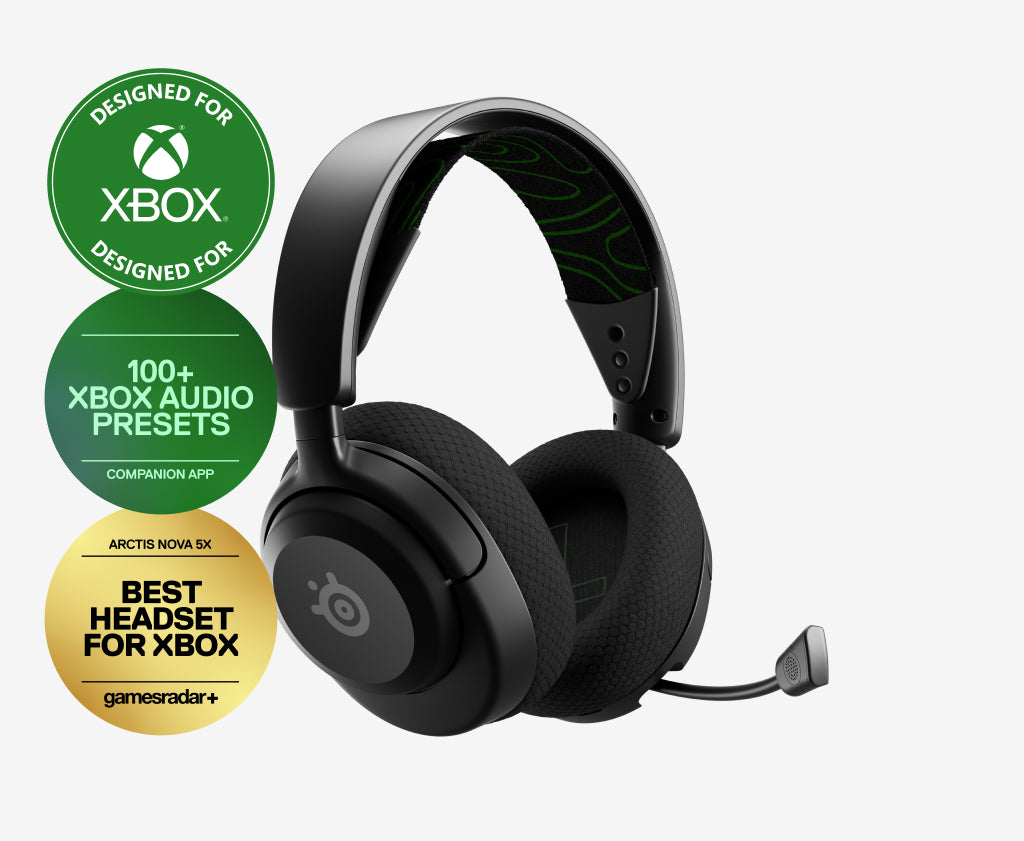 DESIGNED FOR
XBOX
DESIGNED FOR

100+
XBOX AUDIO
PRESETS
COMPANION APP

ARCTIS NOVA 5X
BEST
HEADSET
FOR XBOX
gamesradar+