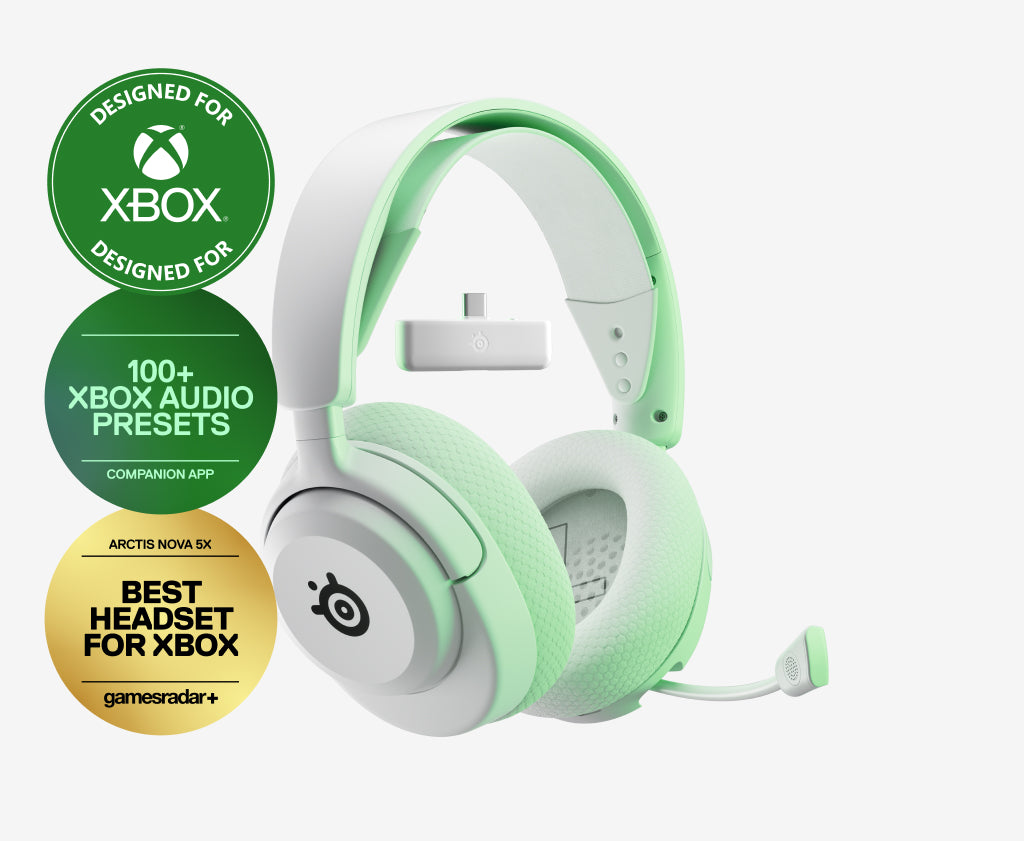 DESIGNED FOR
XBOX
DESIGNED FOR

100+
XBOX AUDIO
PRESETS
COMPANION APP

ARCTIS NOVA 5X
BEST
HEADSET
FOR XBOX
gamesradar+