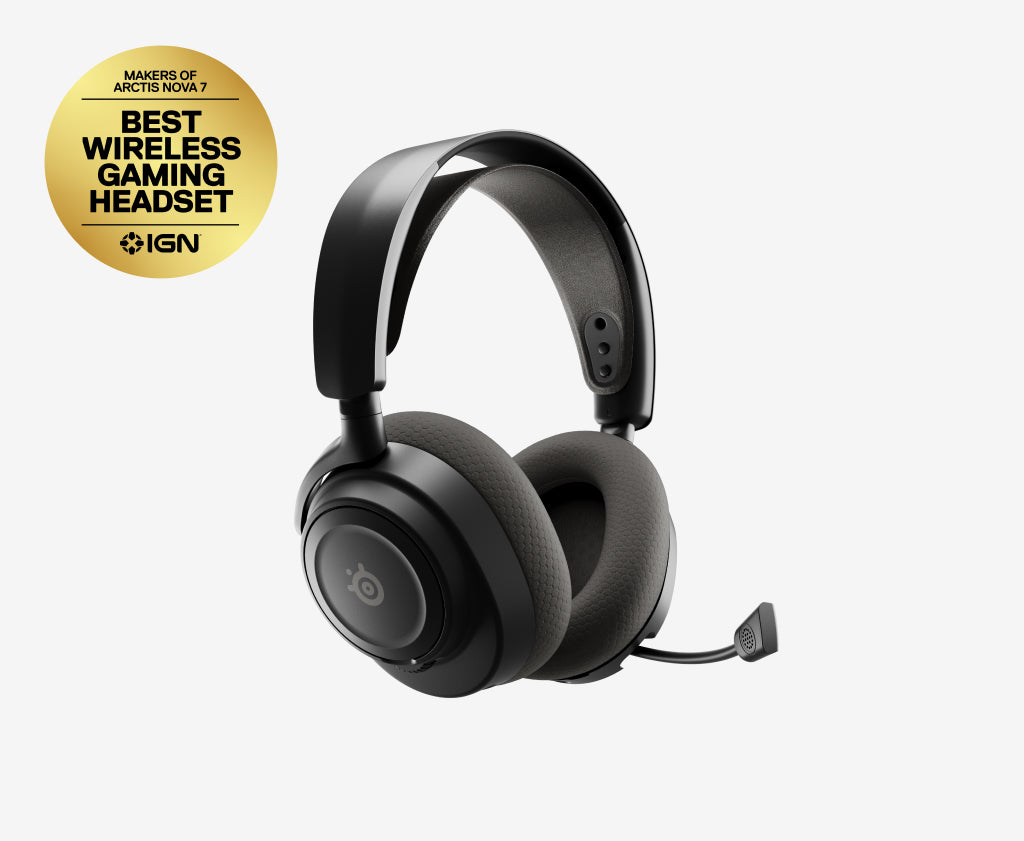 MAKERS OF
ARCTIS NOVA 7

BEST
WIRELESS
GAMING
HEADSET

IGN