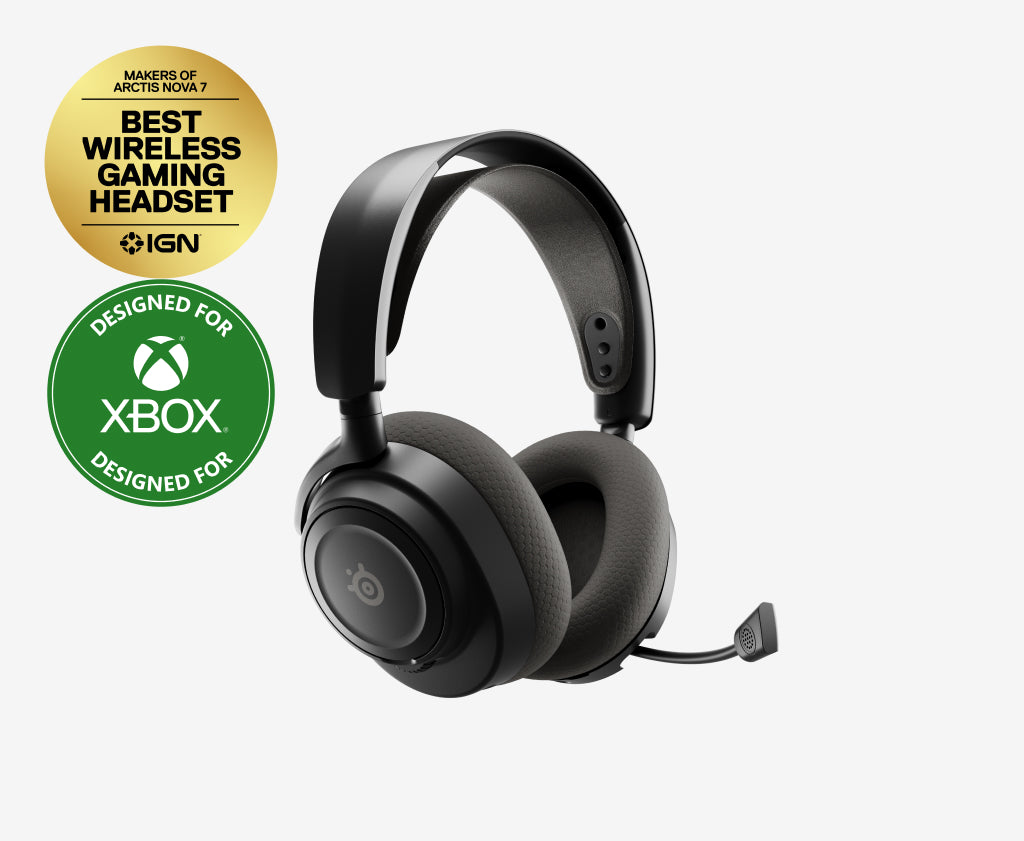 MAKERS OF ARCTIS NOVA 7
BEST WIRELESS GAMING HEADSET
IGN

DESIGNED FOR
XBOX
DESIGNED FOR