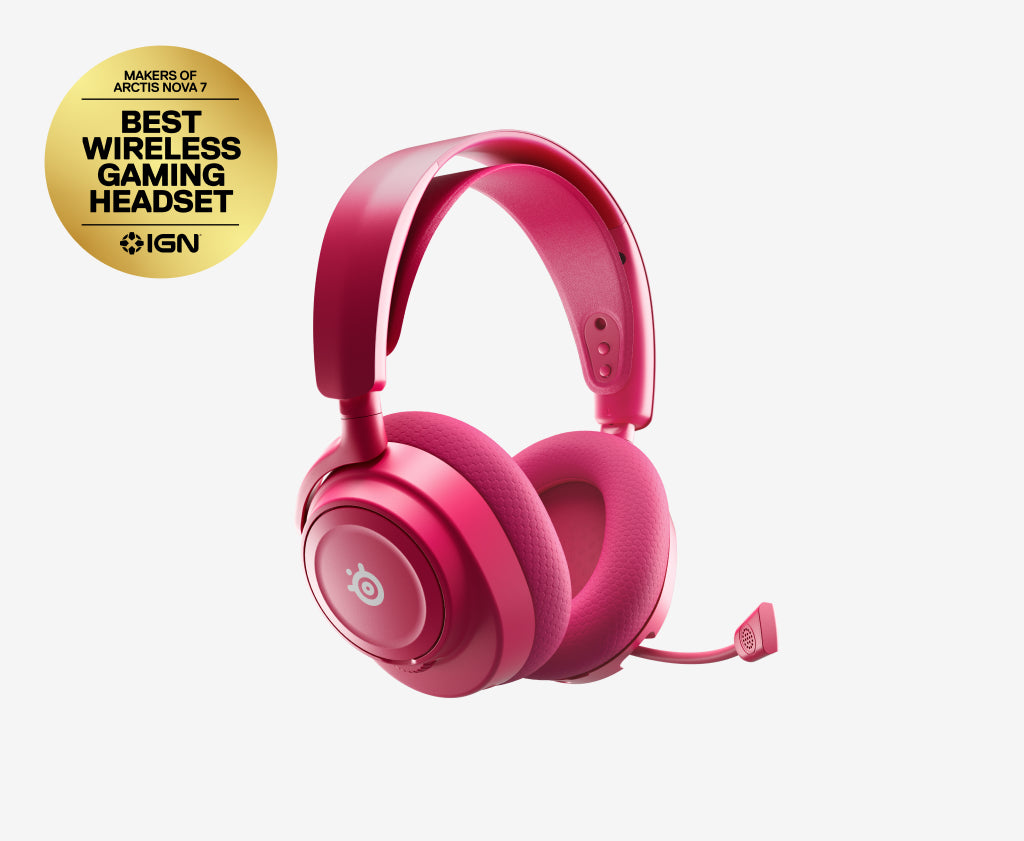 MAKERS OF ARCTIS NOVA 7

BEST WIRELESS GAMING HEADSET

IGN