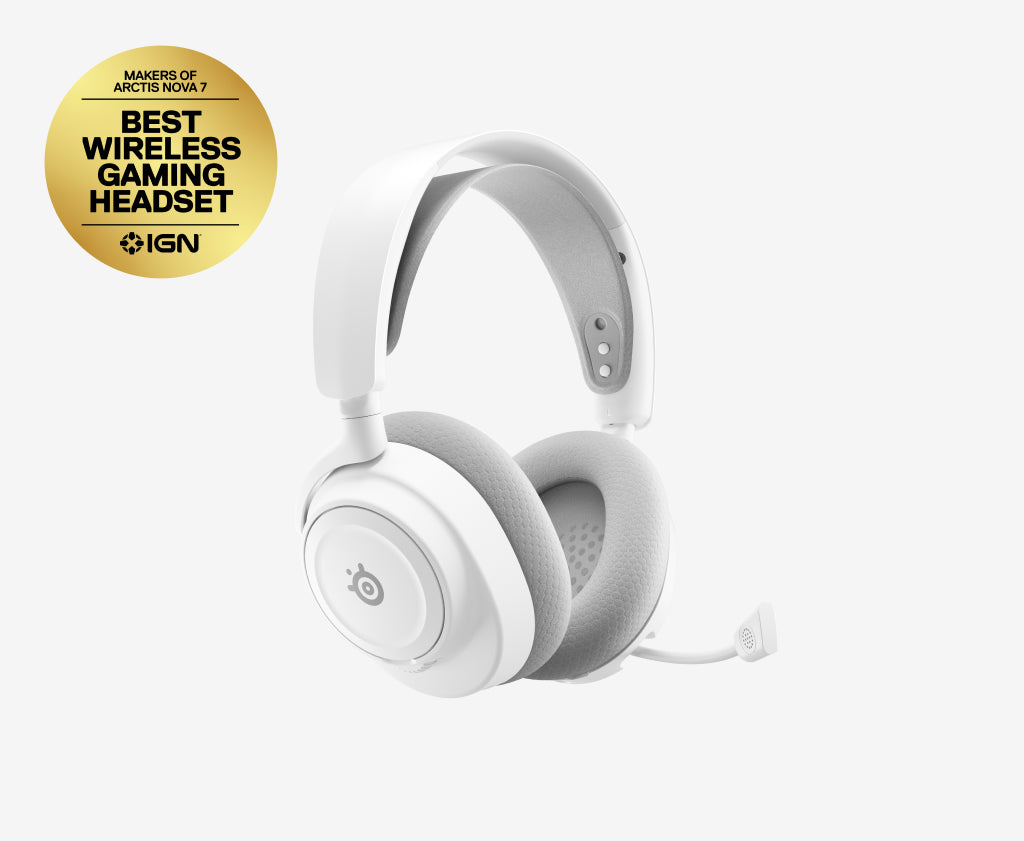 MAKERS OF ARCTIS NOVA 7

BEST WIRELESS GAMING HEADSET

IGN