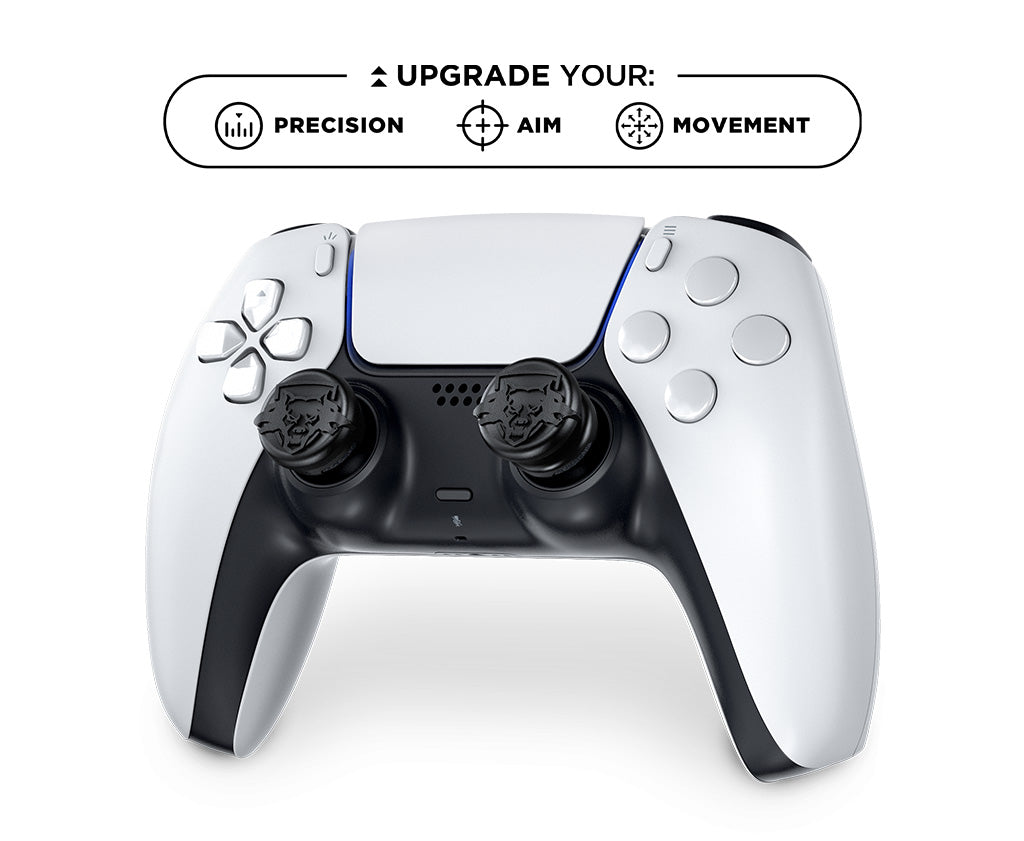 UPGRADE YOUR:

PRECISION

AIM

MOVEMENT