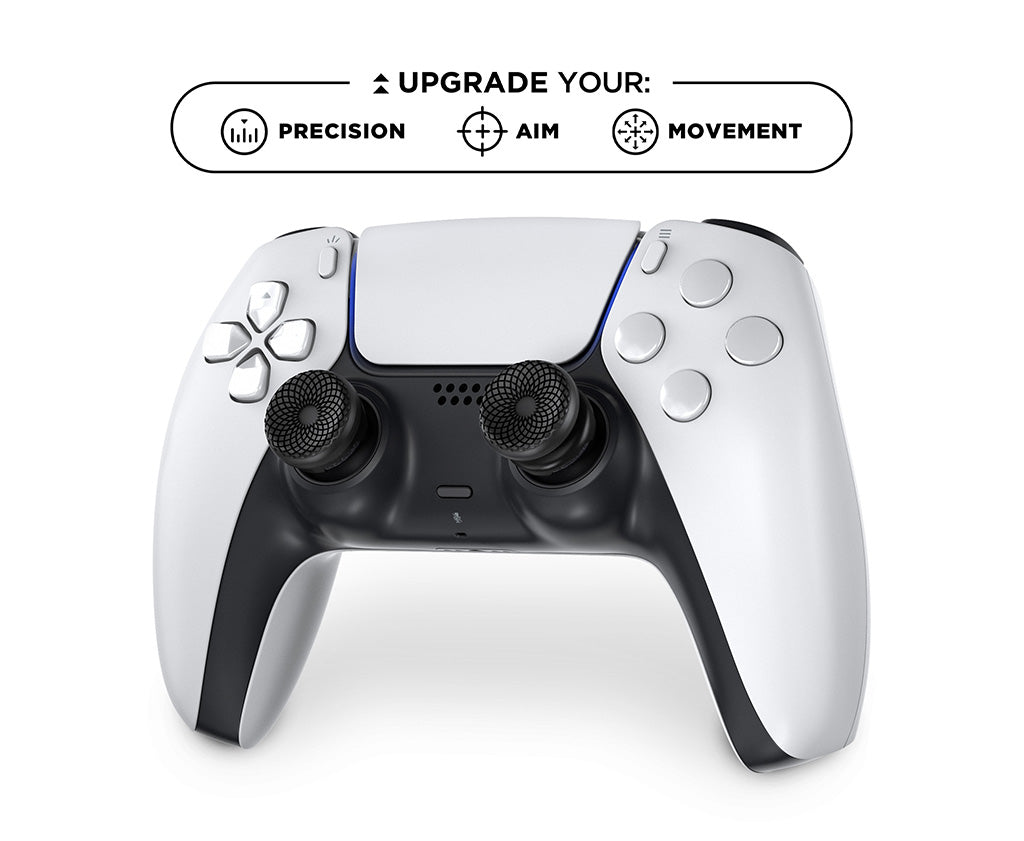 UPGRADE YOUR:
PRECISION AIM MOVEMENT