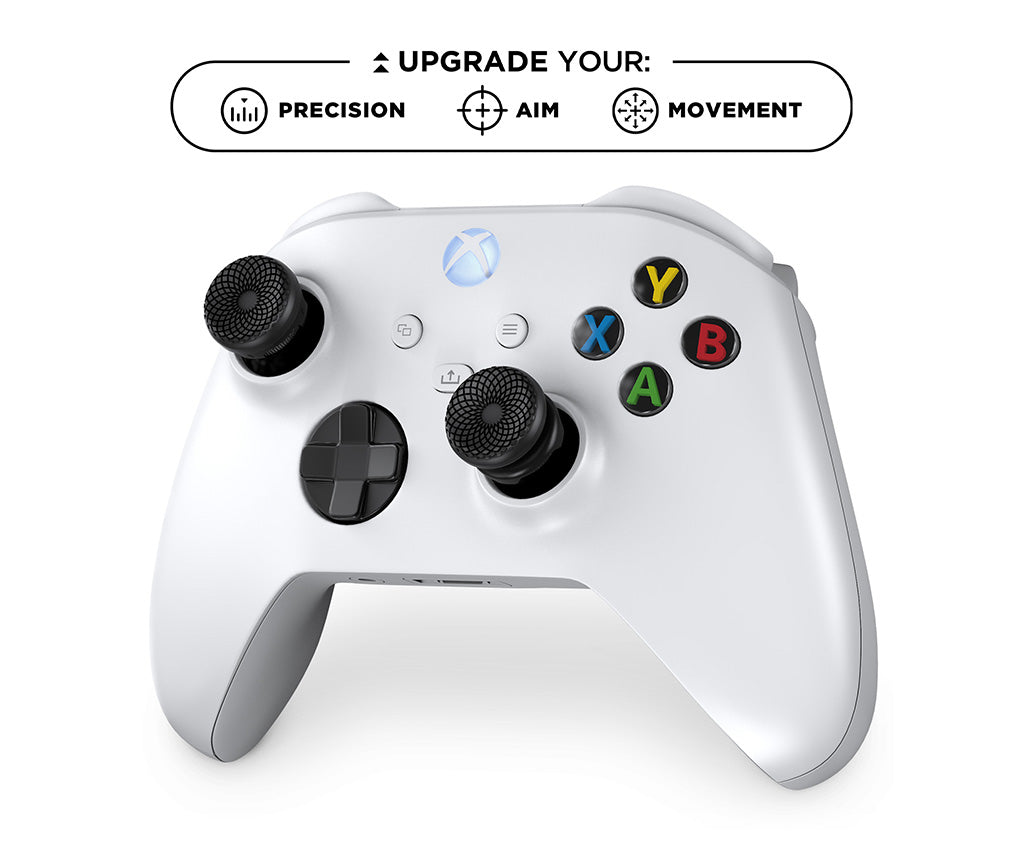 UPGRADE YOUR:
PRECISION AIM MOVEMENT

Y
X
B
A