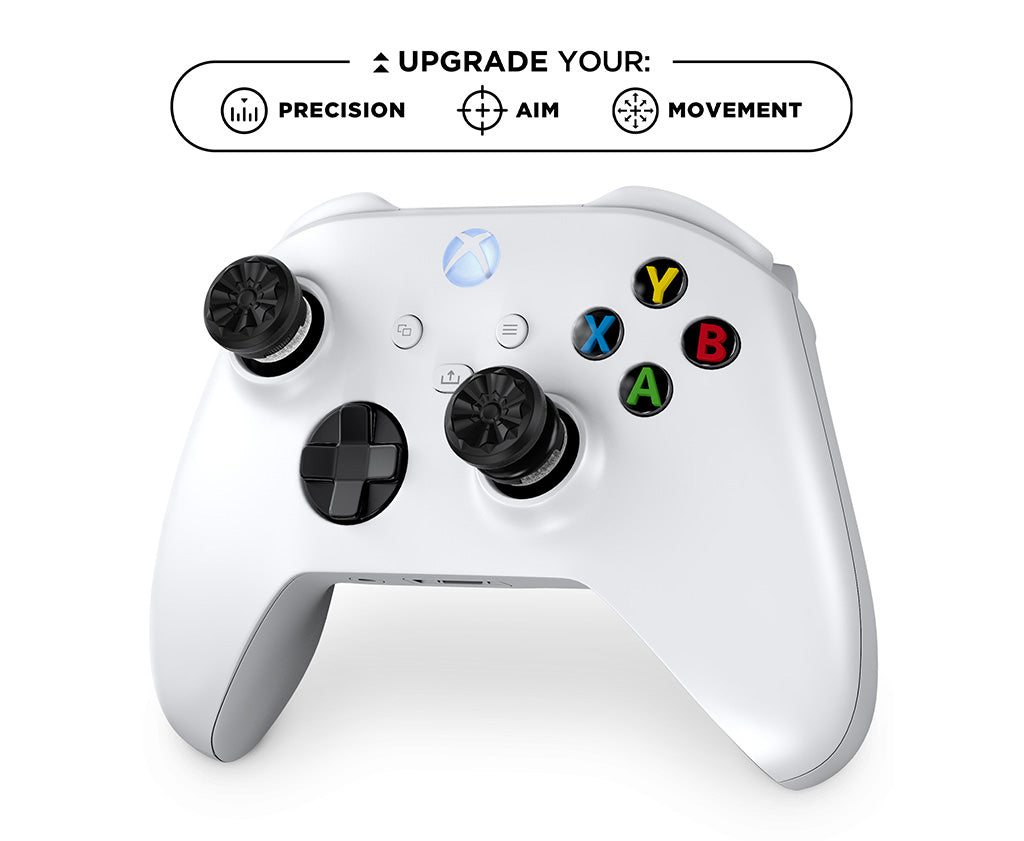 UPGRADE YOUR:
PRECISION AIM MOVEMENT

Y
X
B
A