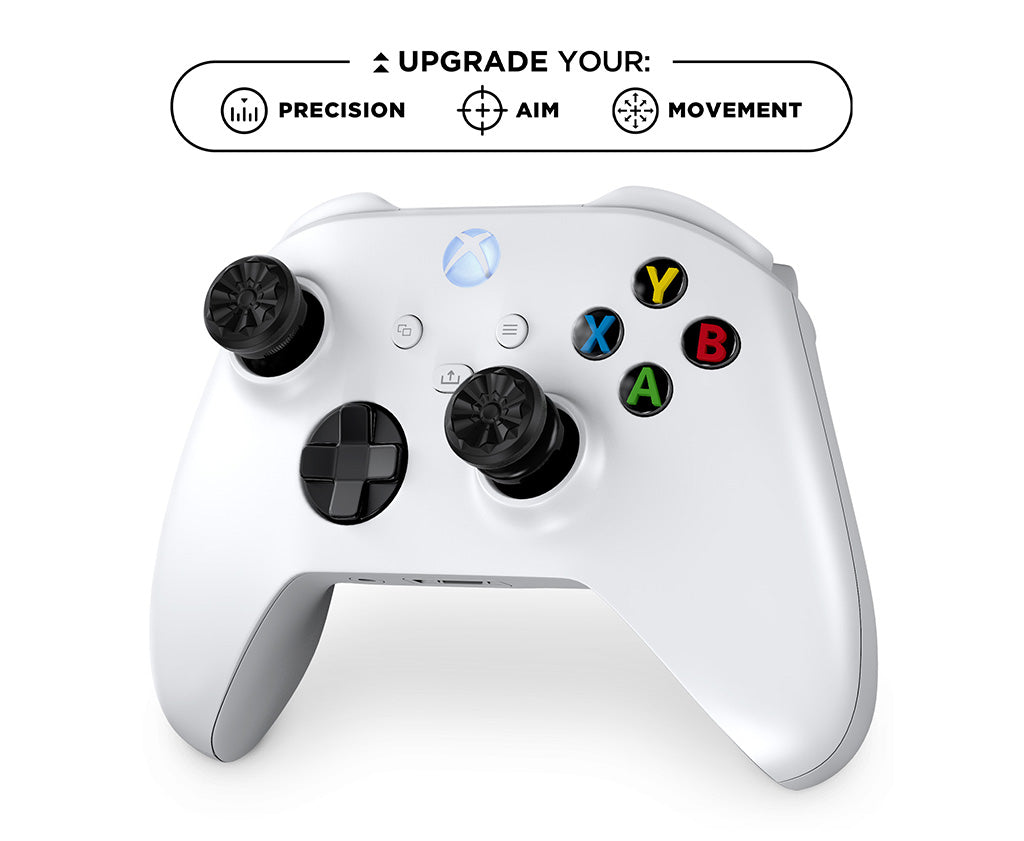 UPGRADE YOUR:

PRECISION AIM MOVEMENT

Y
X
B
A