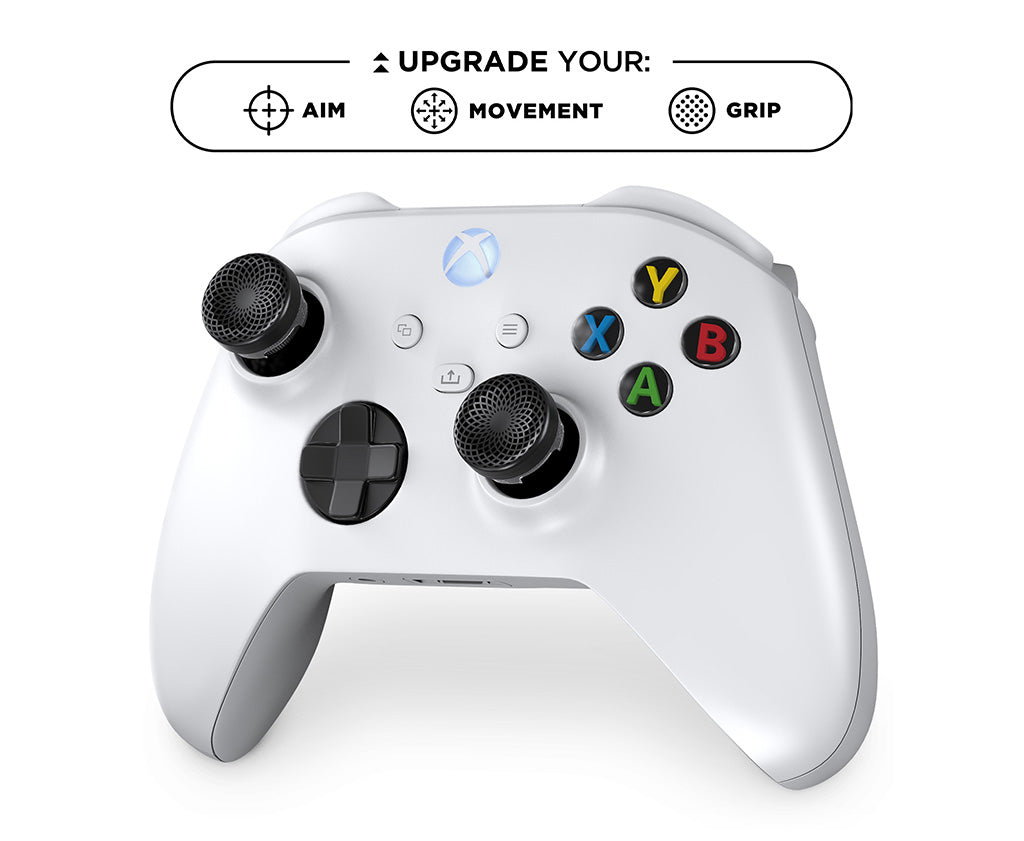 UPGRADE YOUR:

AIM MOVEMENT GRIP

Y
X B
A