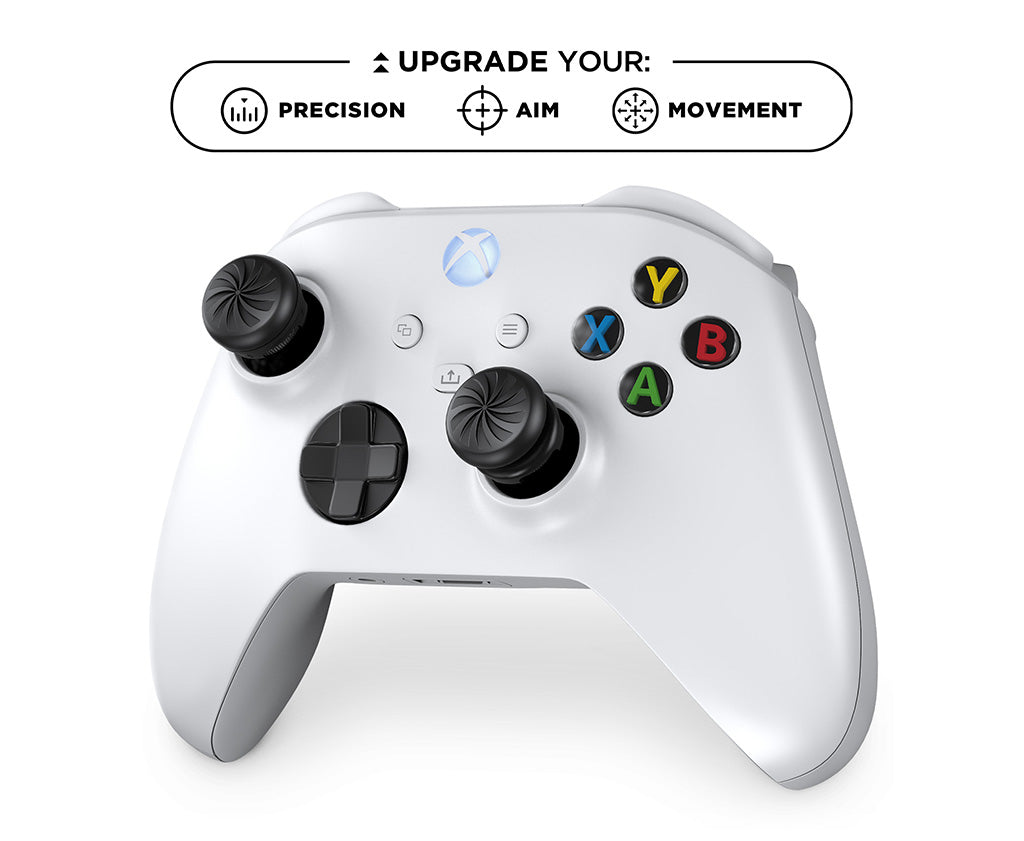 UPGRADE YOUR:
PRECISION AIM MOVEMENT

Y
X
B
A