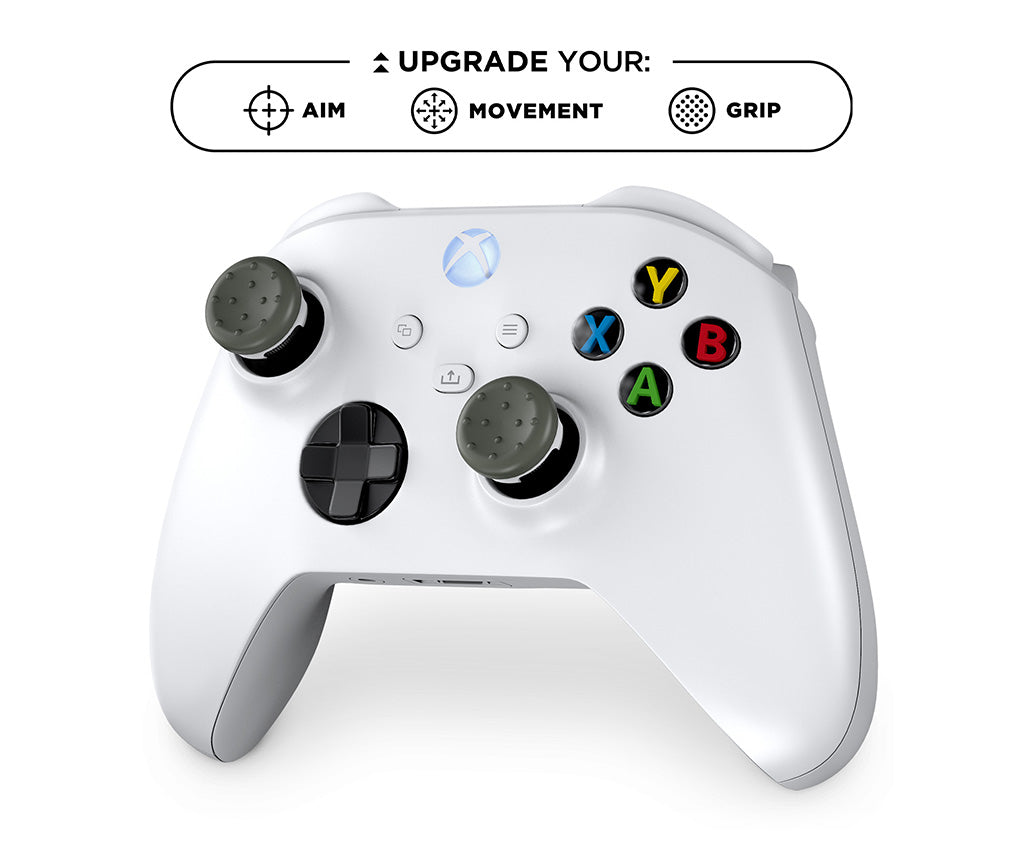 UPGRADE YOUR:

AIM MOVEMENT GRIP

Y
X
B
A