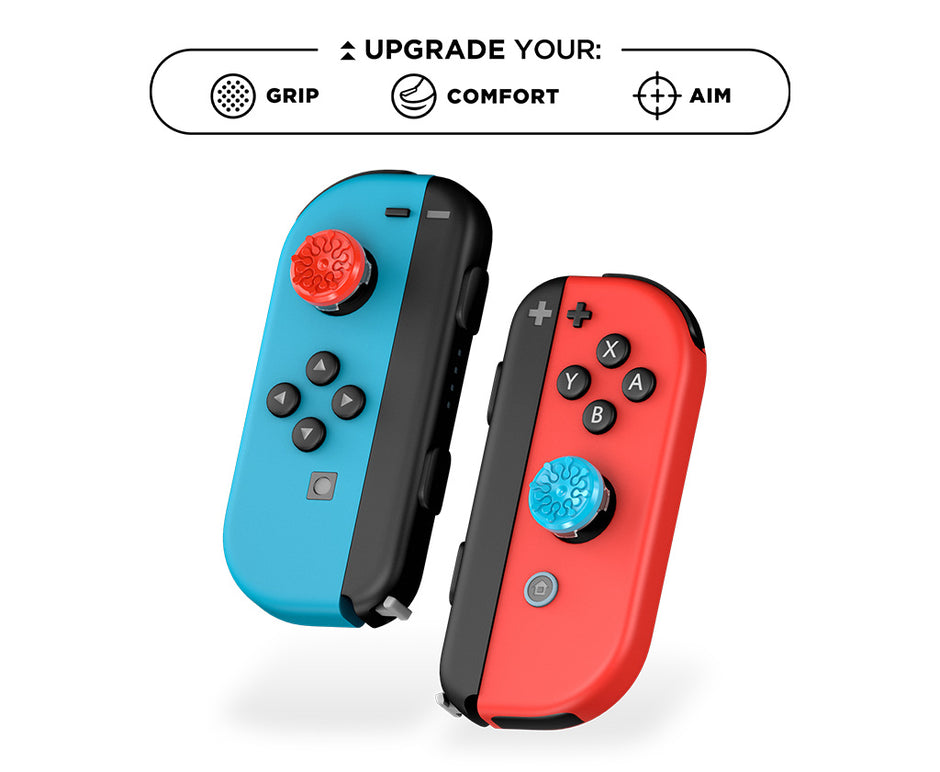 UPGRADE YOUR:

GRIP COMFORT AIM

X
Y A
B