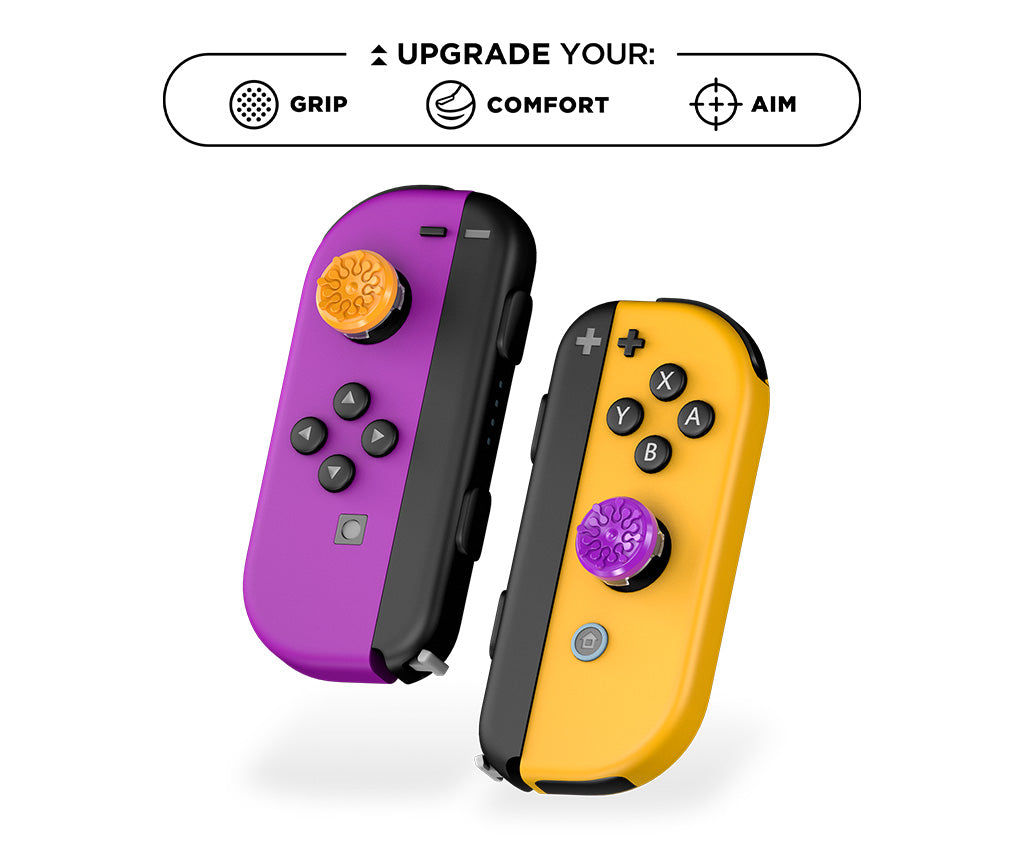 UPGRADE YOUR:

GRIP COMFORT AIM

X
Y A
B