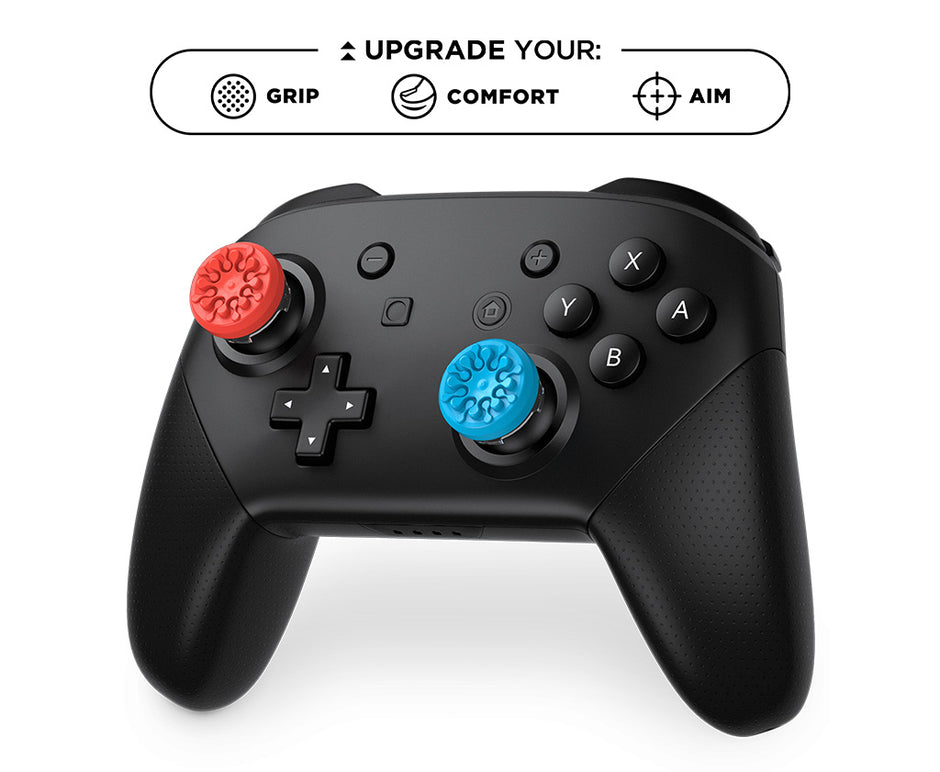 UPGRADE YOUR:

GRIP COMFORT AIM

X Y A B