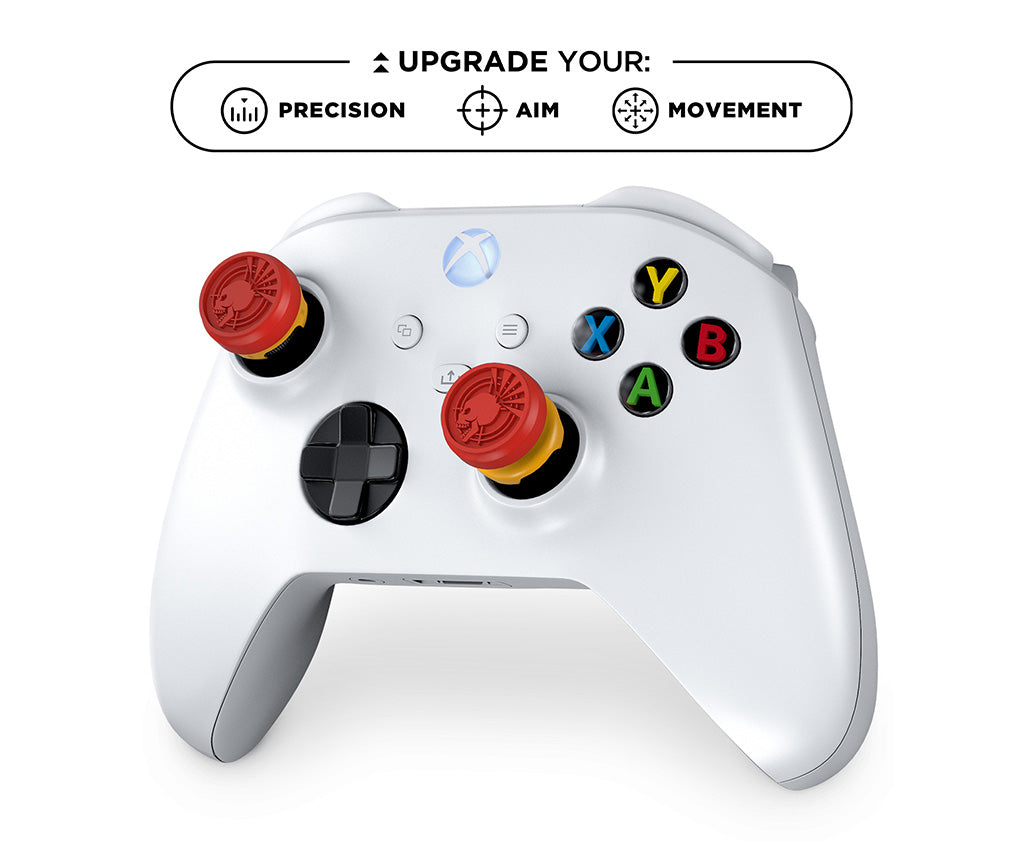 UPGRADE YOUR:

PRECISION AIM MOVEMENT

Y
X
B
A