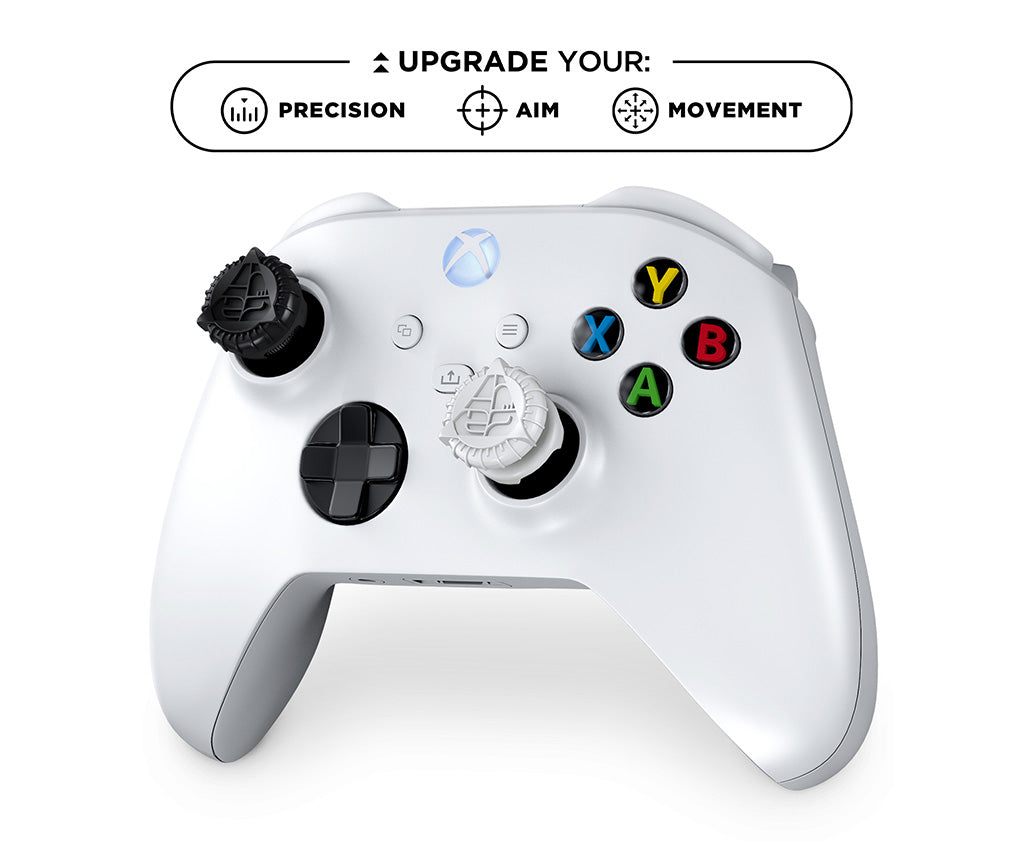 UPGRADE YOUR:
PRECISION AIM MOVEMENT

Y
X B
A