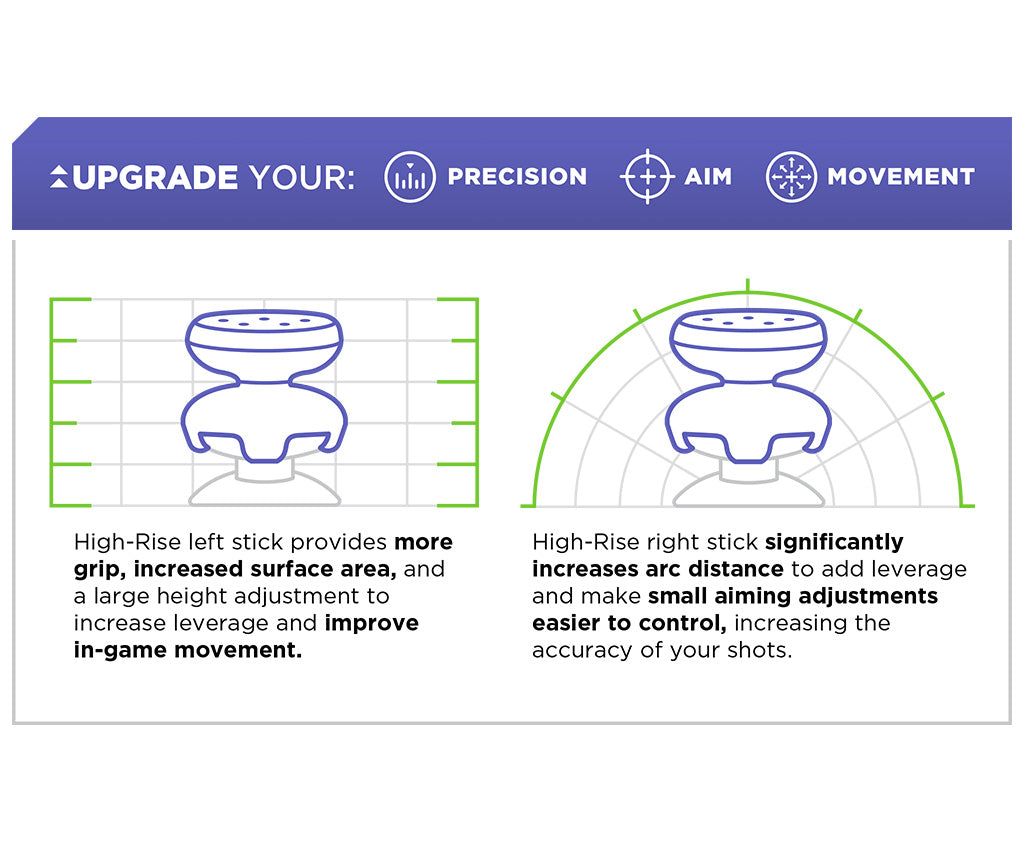 UPGRADE YOUR: PRECISION AIM MOVEMENT

High-Rise left stick provides more grip, increased surface area, and a large height adjustment to increase leverage and improve in-game movement.

High-Rise right stick significantly increases arc distance to add leverage and make small aiming adjustments easier to control, increasing the accuracy of your shots.