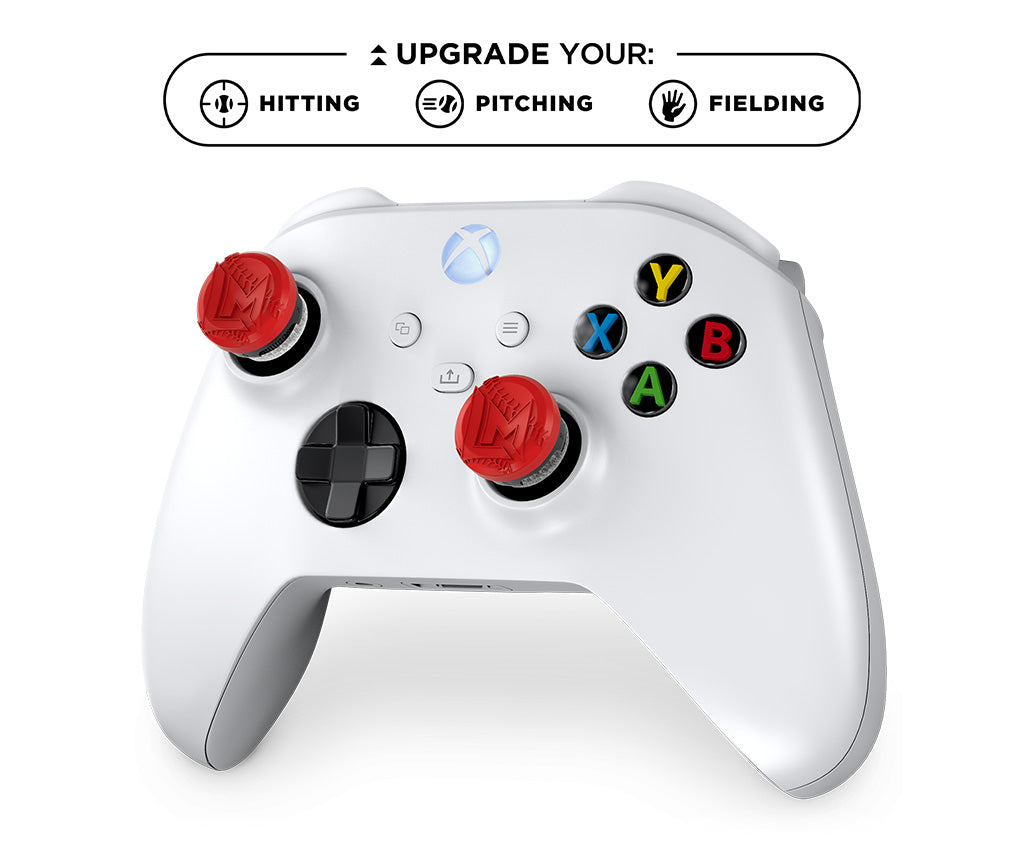 UPGRADE YOUR:

HITTING PITCHING FIELDING

Y
X B
A