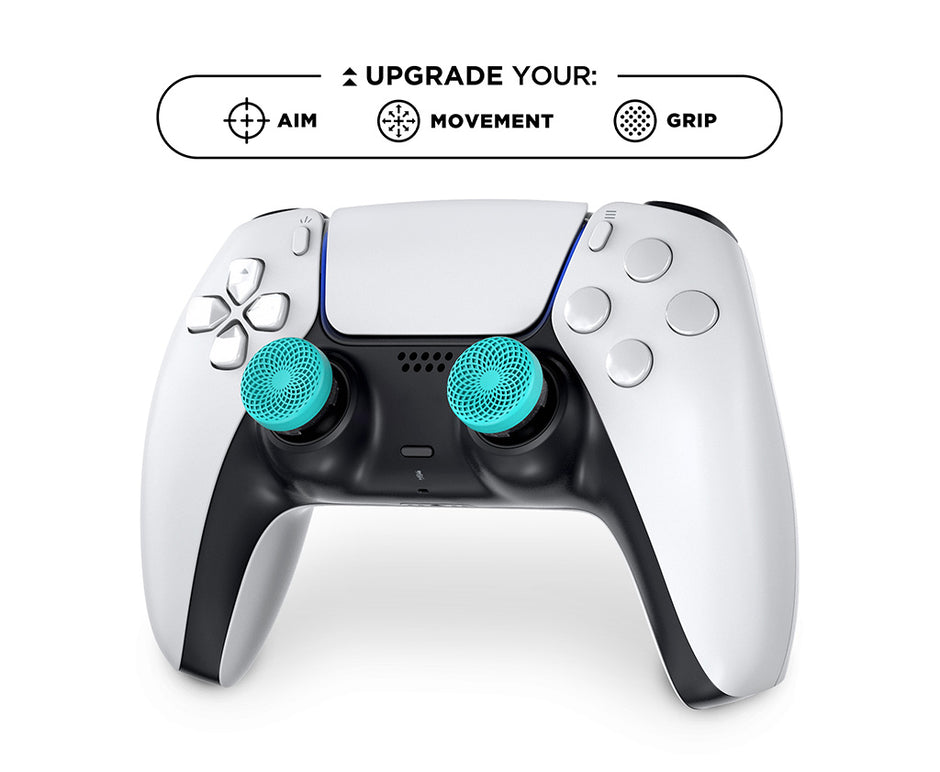 UPGRADE YOUR:
AIM MOVEMENT GRIP