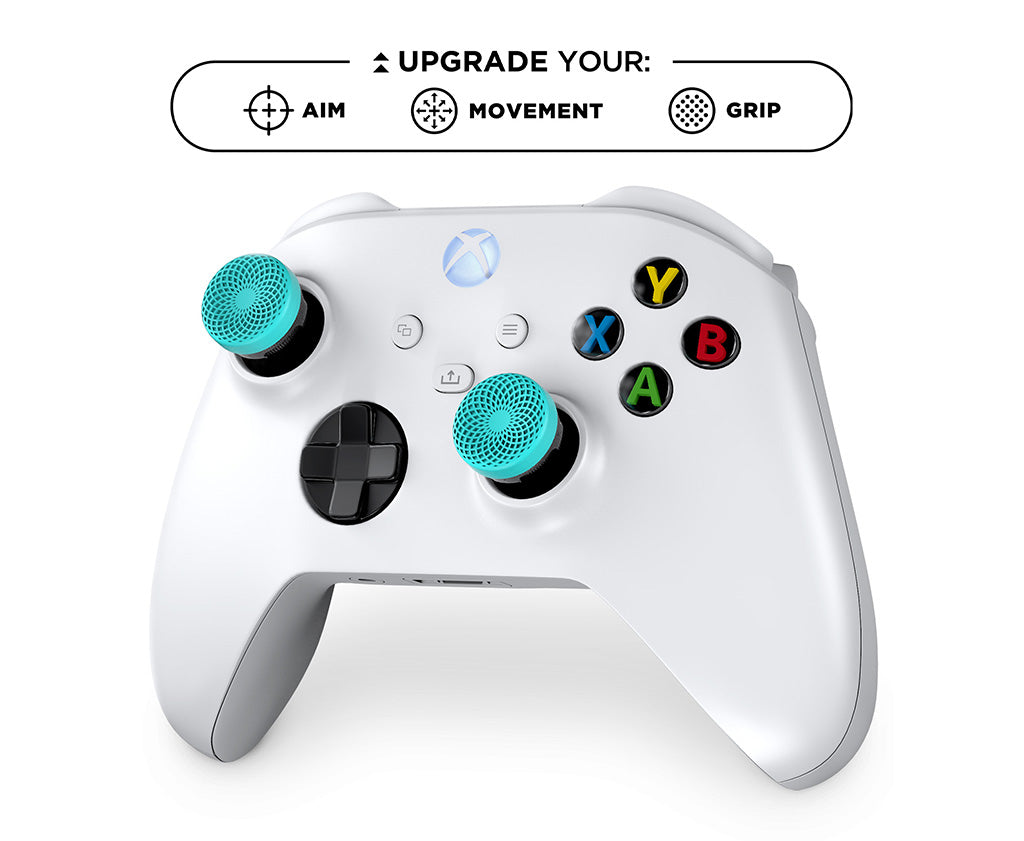 UPGRADE YOUR:

AIM MOVEMENT GRIP

Y
X
B
A