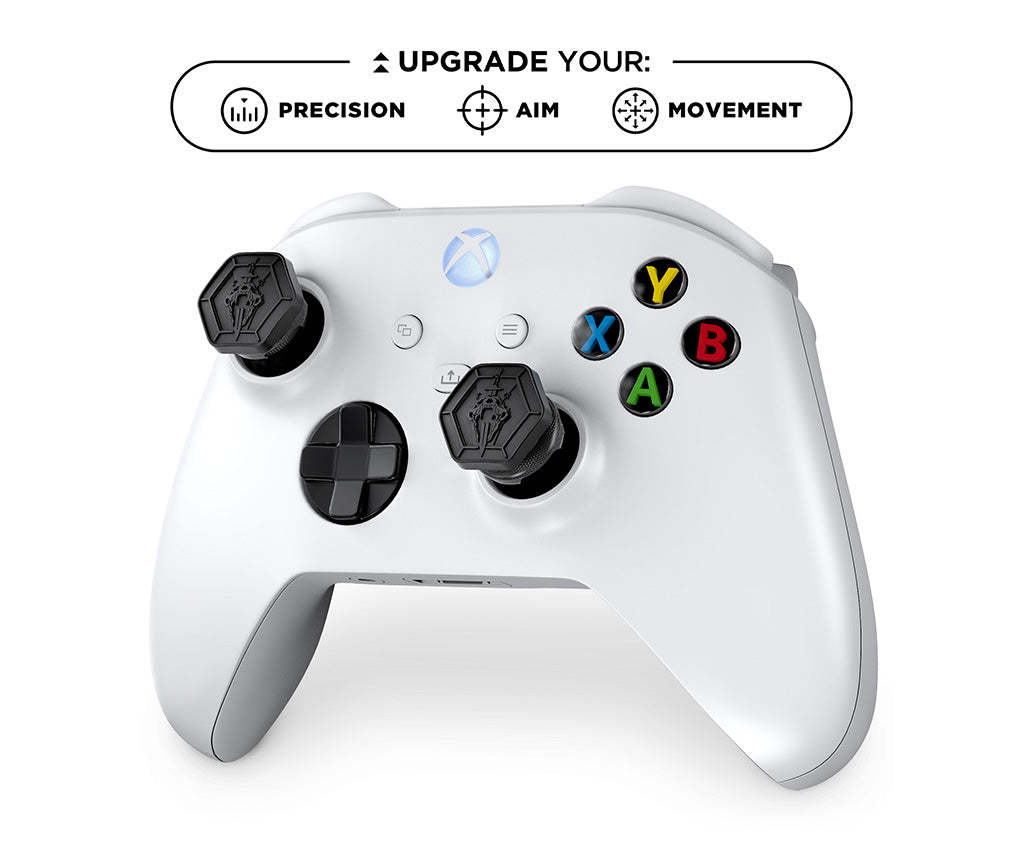 UPGRADE YOUR:
PRECISION AIM MOVEMENT

Y
X
B
A