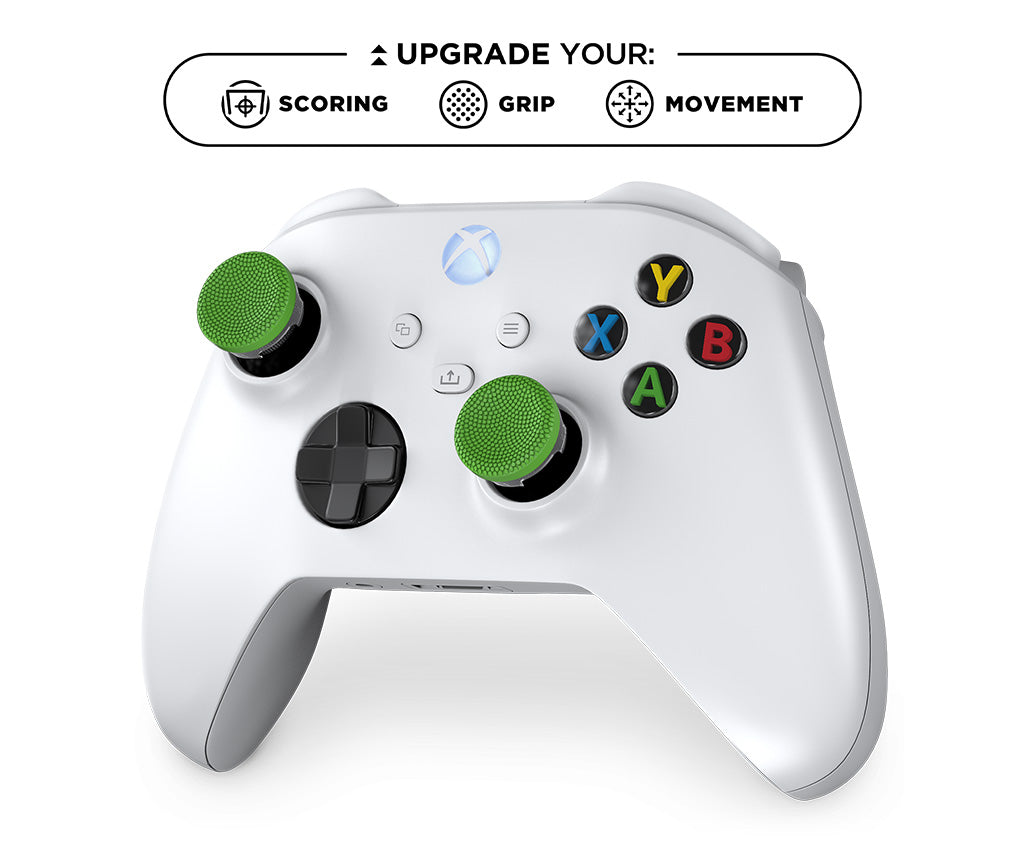 UPGRADE YOUR:
SCORING GRIP MOVEMENT

Y
X
B
A