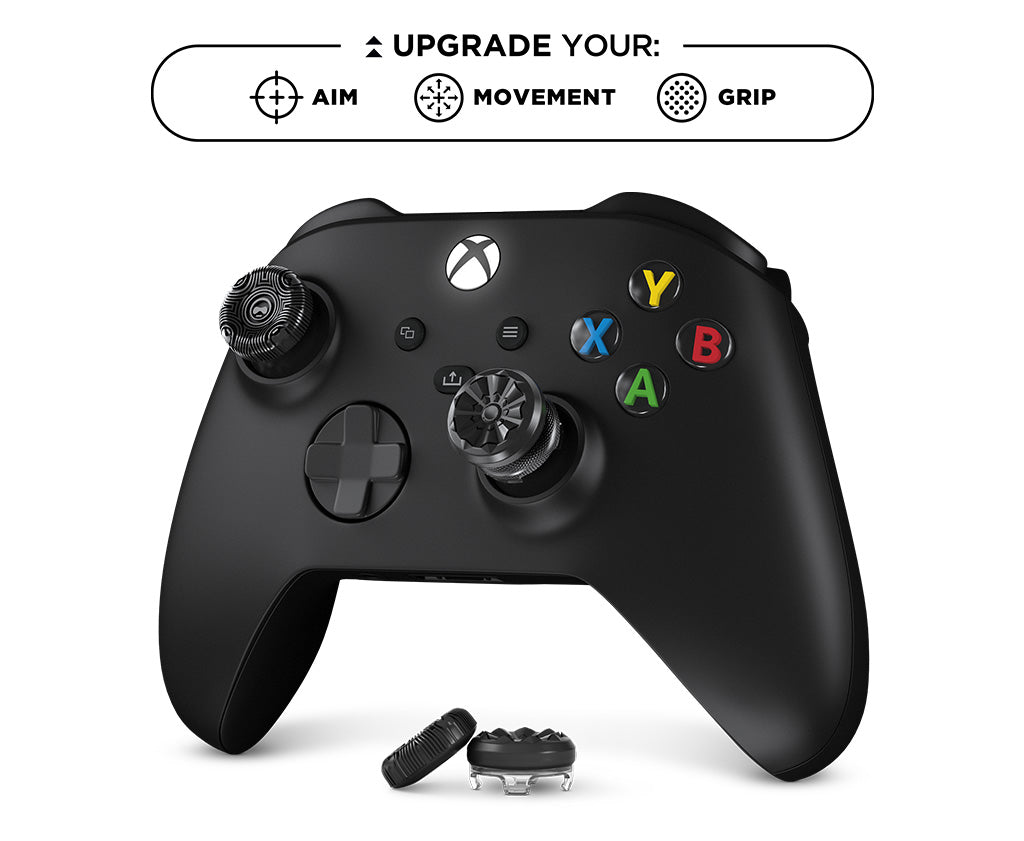 UPGRADE YOUR:

AIM MOVEMENT GRIP

Y
X B
A