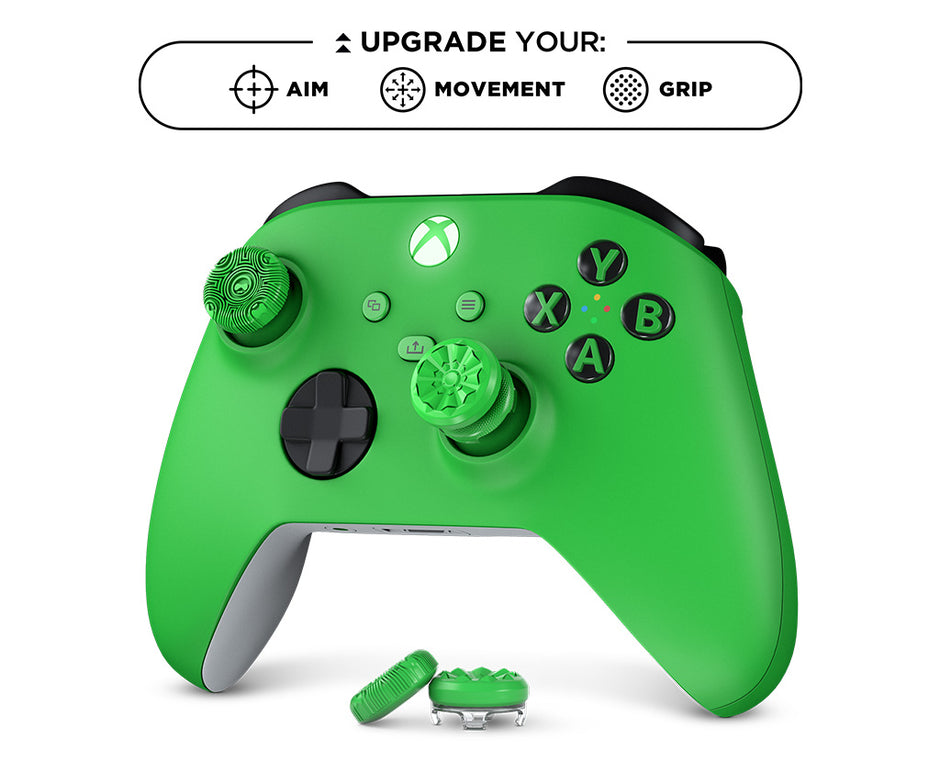 UPGRADE YOUR:
AIM
MOVEMENT
GRIP

Y
X
B
A