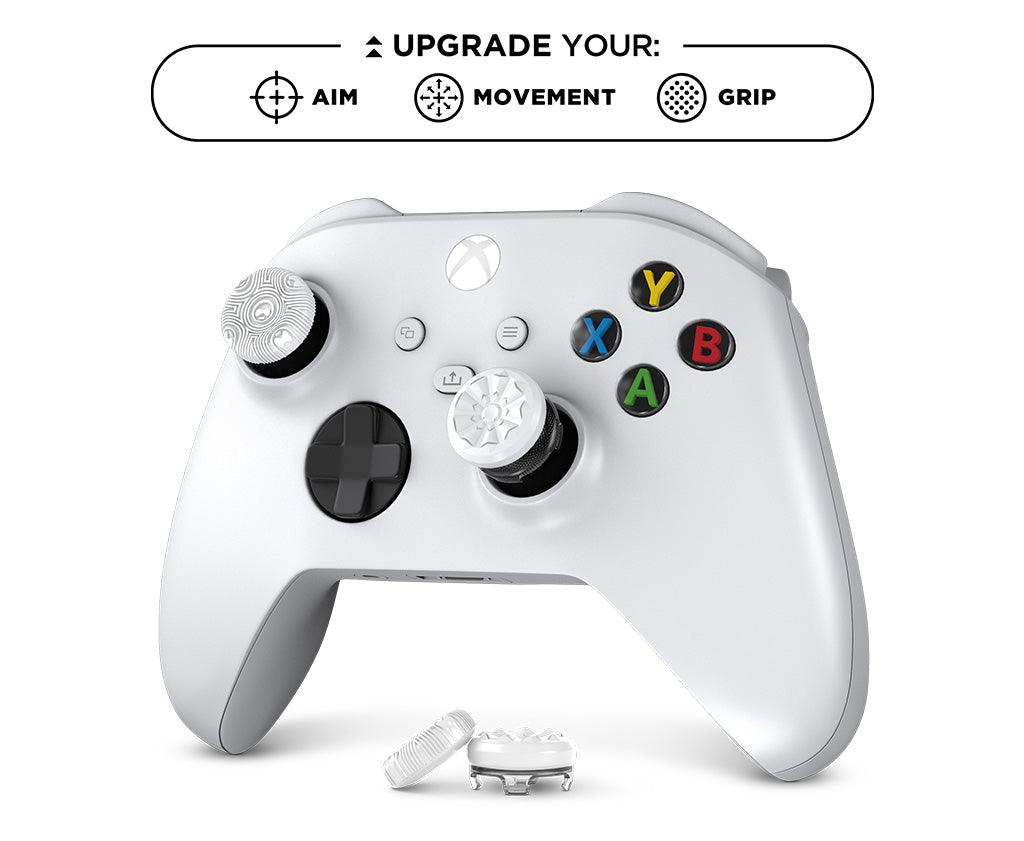 UPGRADE YOUR:

AIM MOVEMENT GRIP

Y
X
B
A