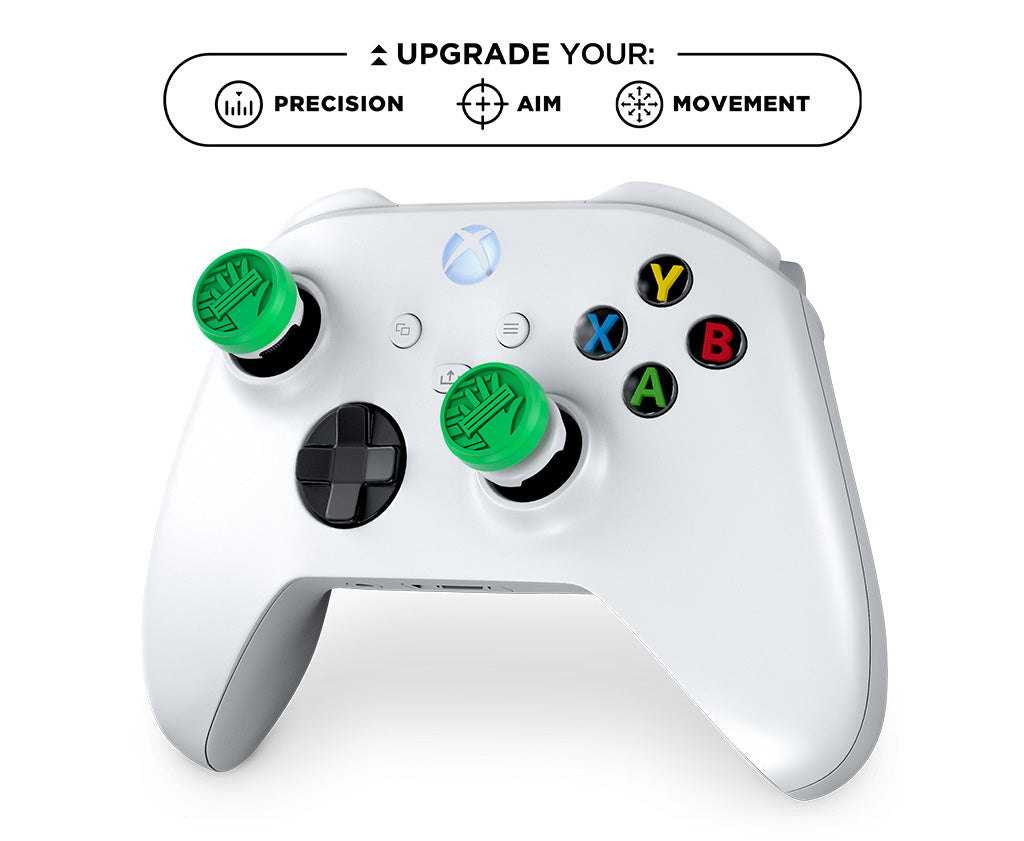 UPGRADE YOUR:

PRECISION AIM MOVEMENT

Y
X
B
A