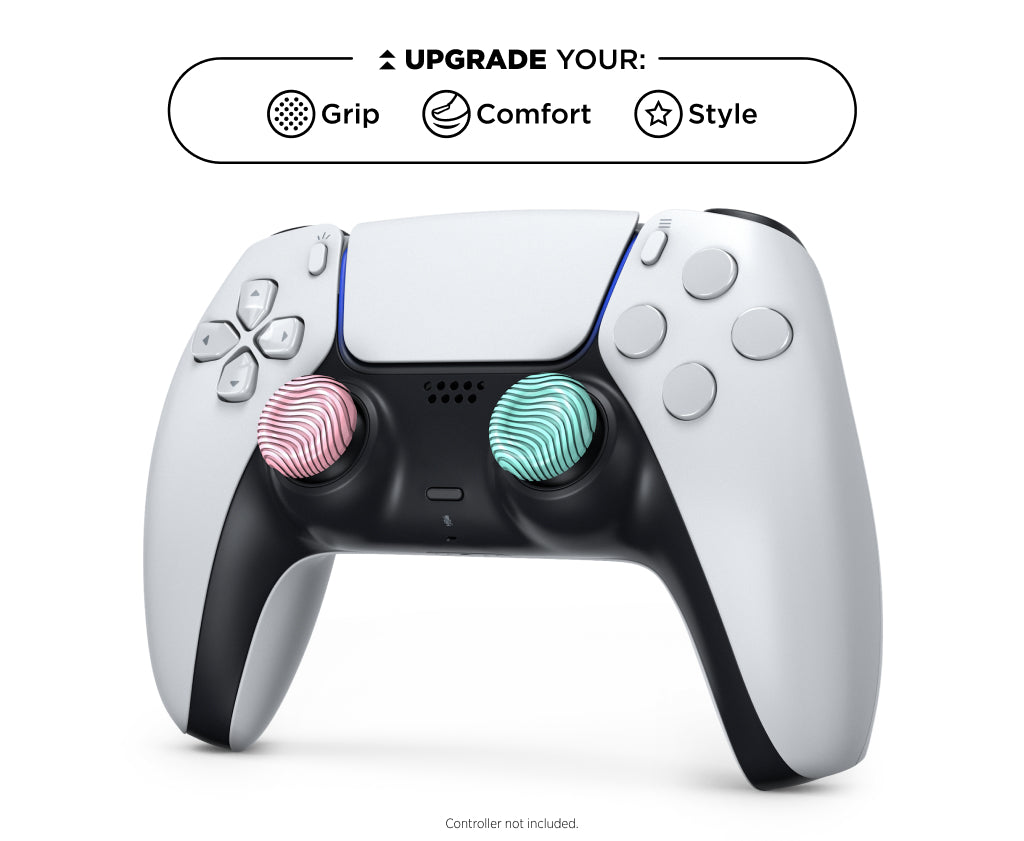 UPGRADE YOUR:

Grip Comfort Style

Controller not included.