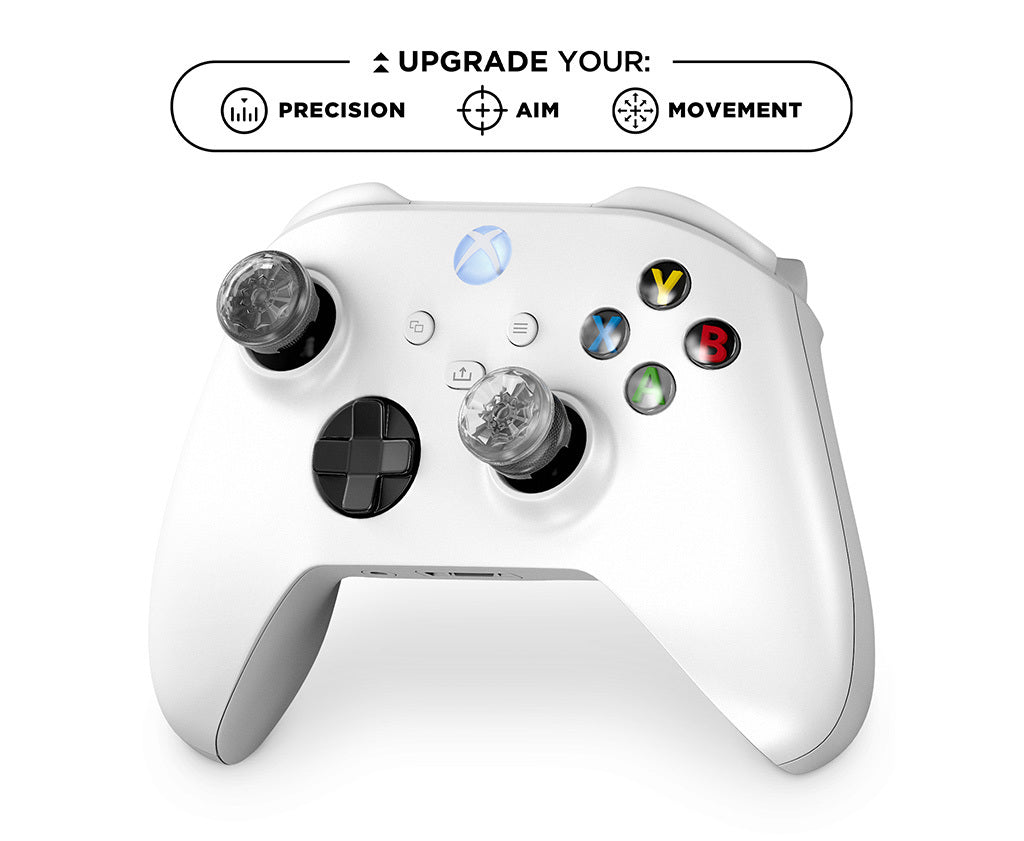 UPGRADE YOUR:

PRECISION AIM MOVEMENT

Y
X
B
A