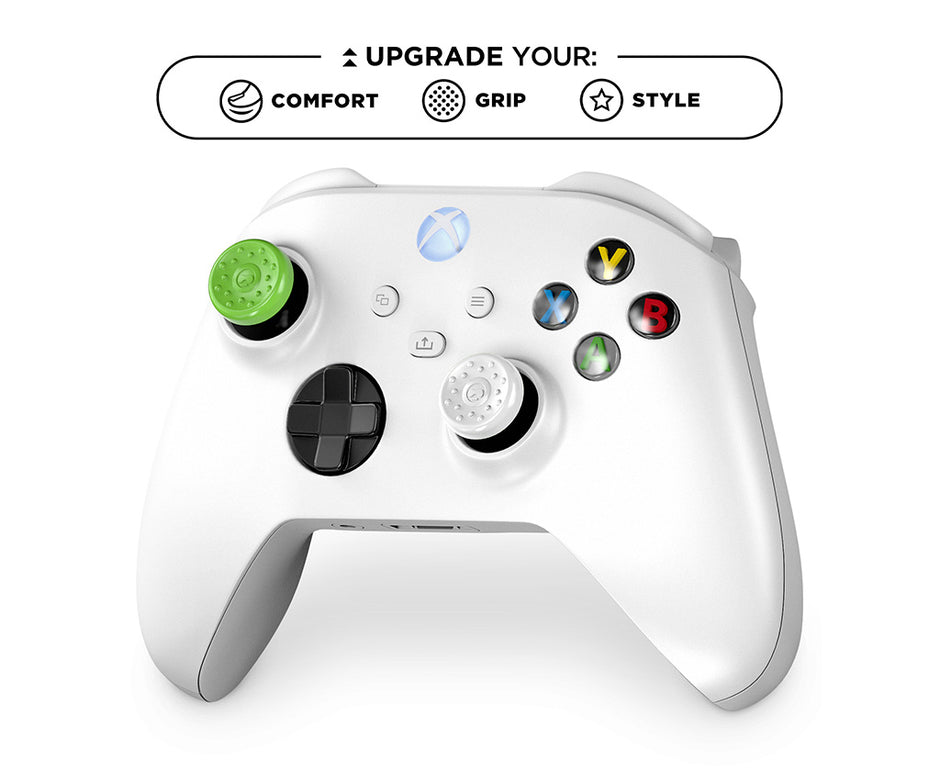 UPGRADE YOUR:

COMFORT GRIP STYLE

Y
X
B
A